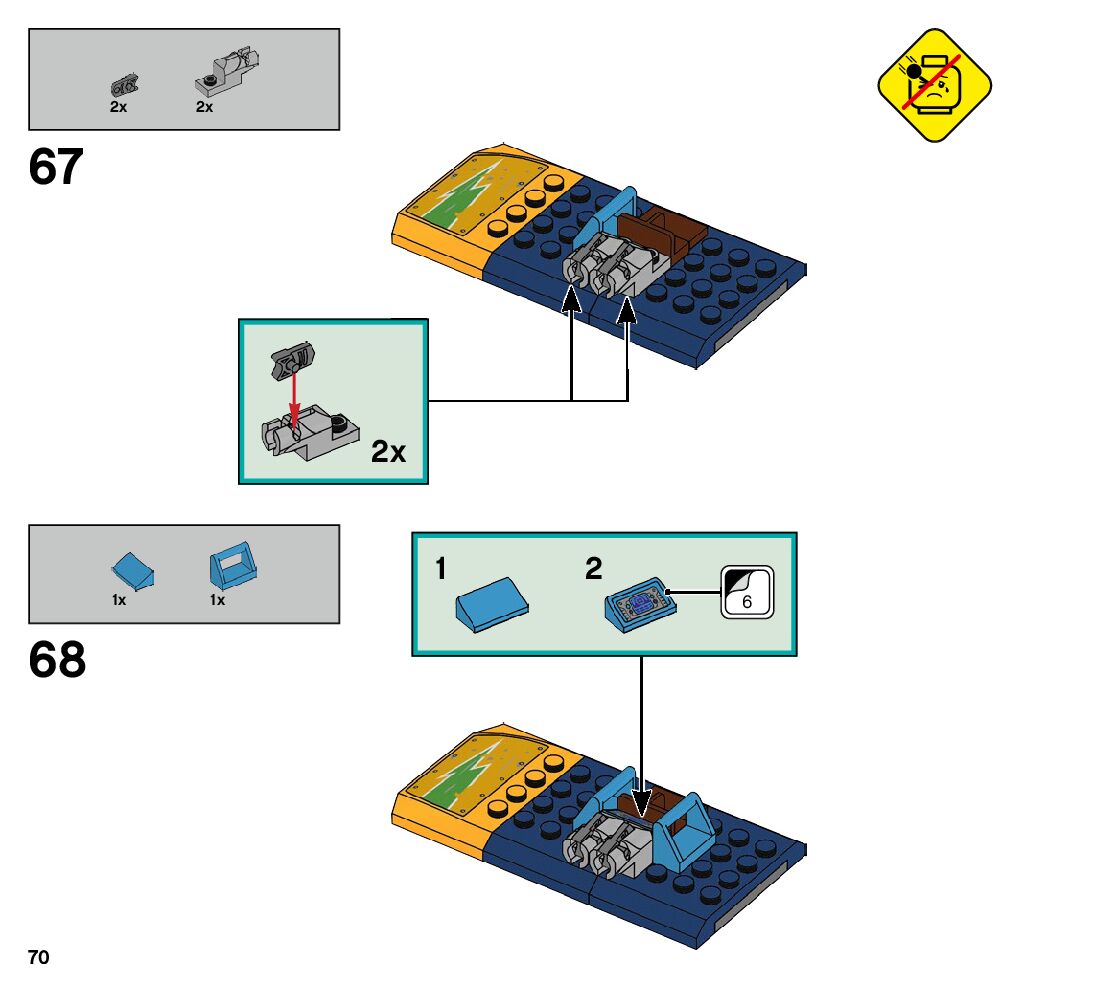 2x 2x

67

2x

1x 1x

68

1

2

6

70