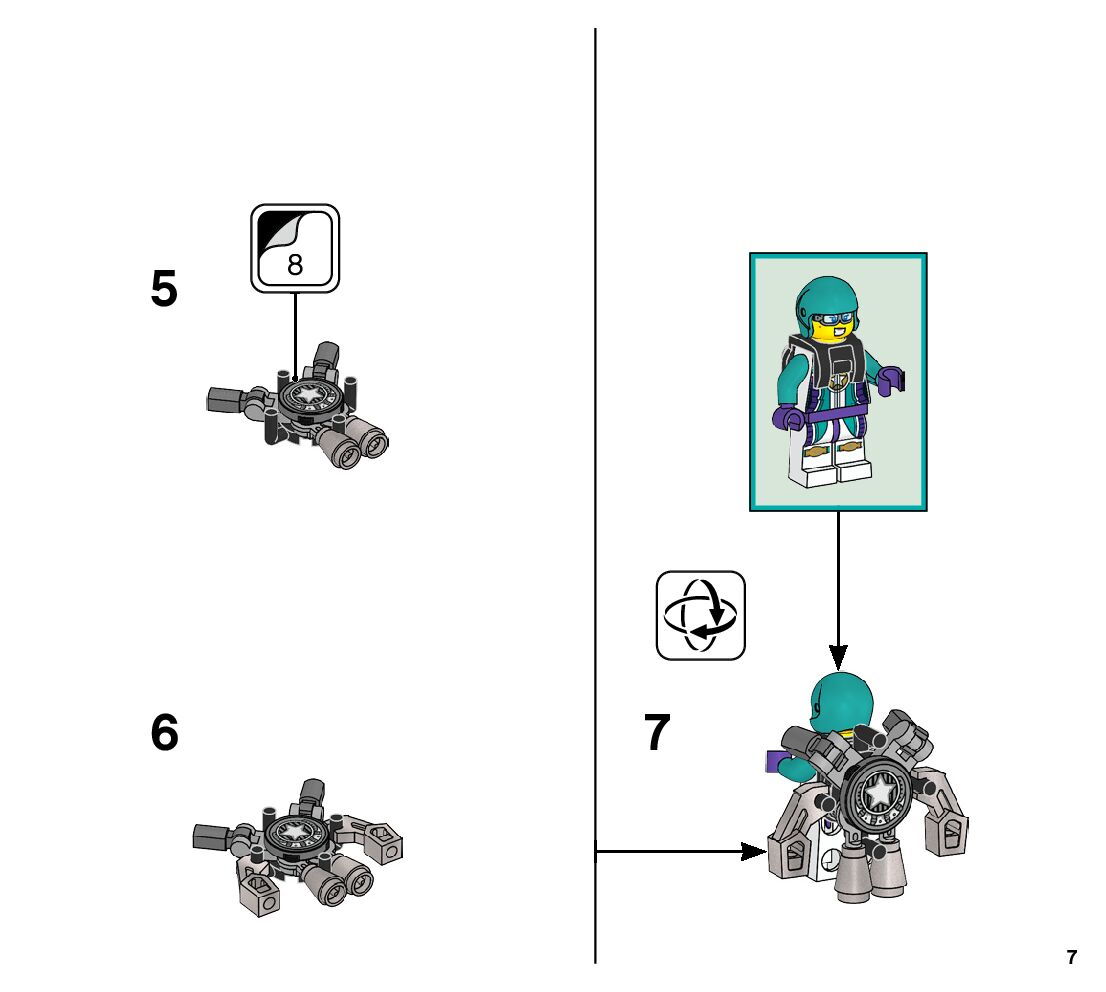 5

8

6

7

7