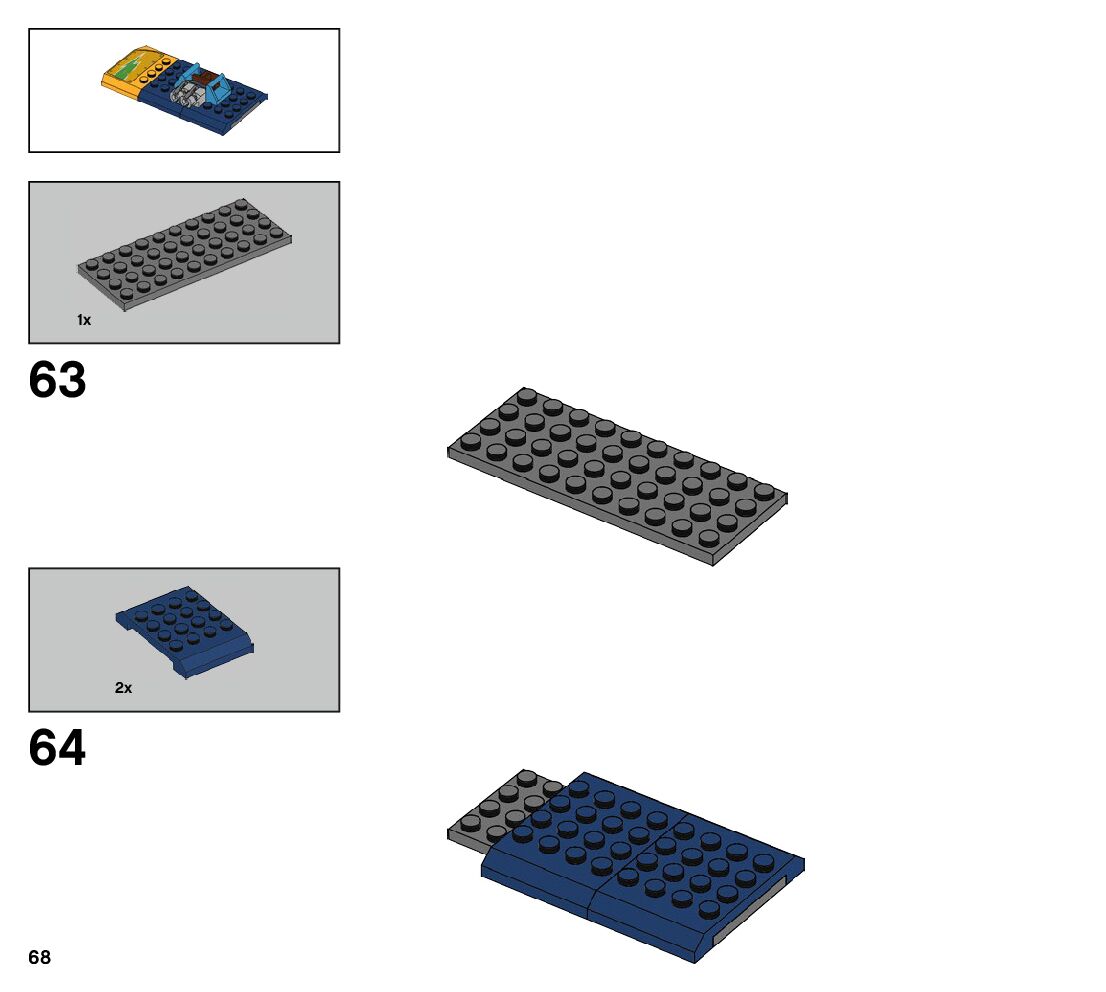 1x

63

2x

64

68