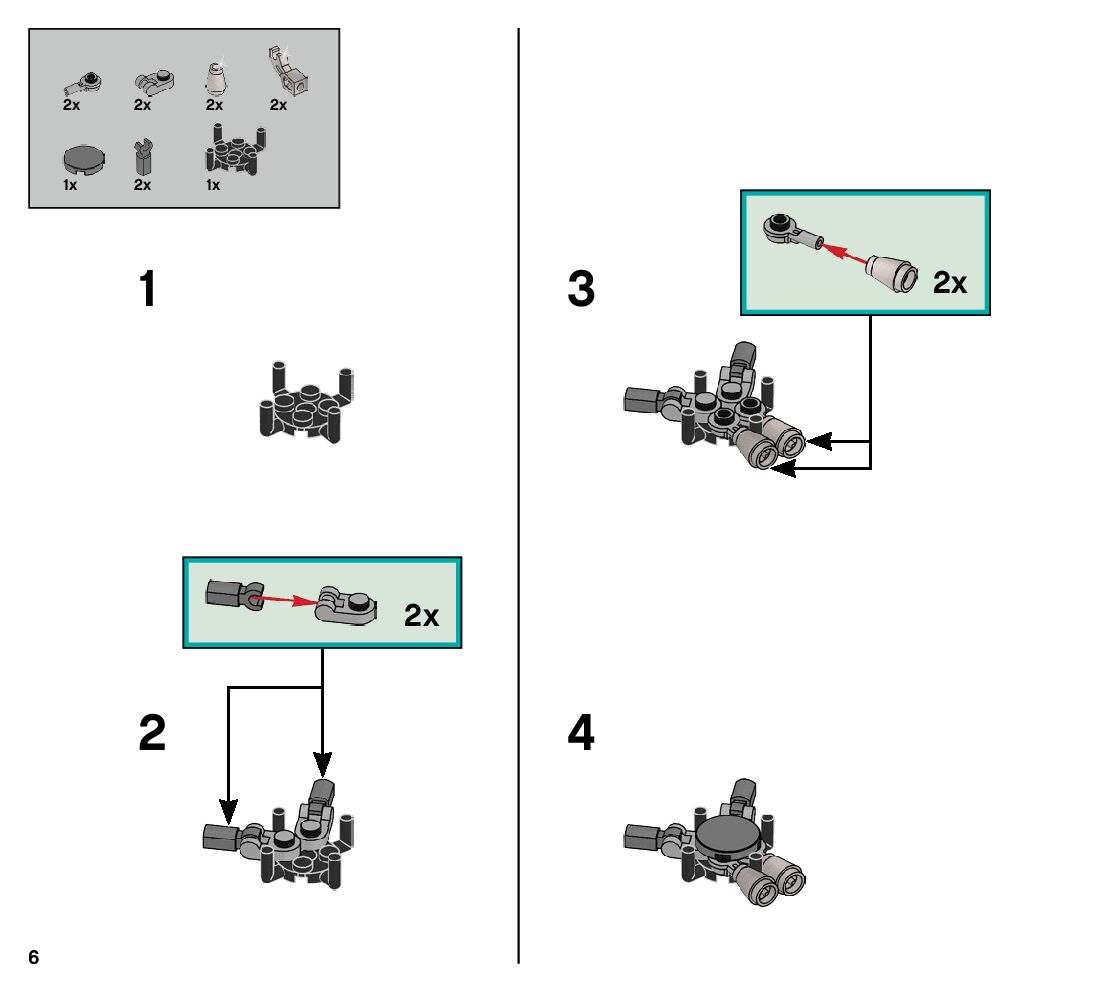 2x 2x 2x 2x
1x 2x 1x

1

2x

2

3

2x

4

6