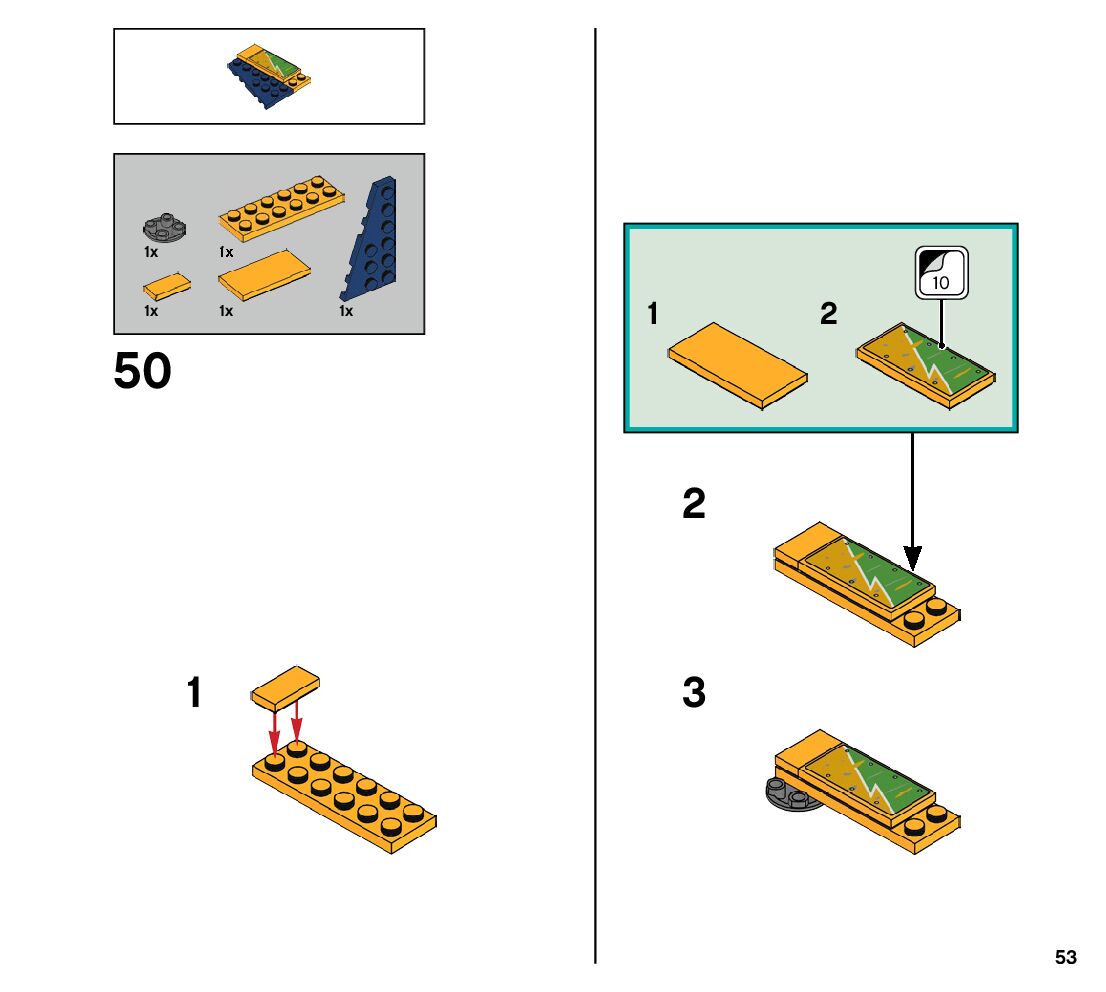 1x 1x
1x 1x 1x

50

1

1 2

10

2

3

53