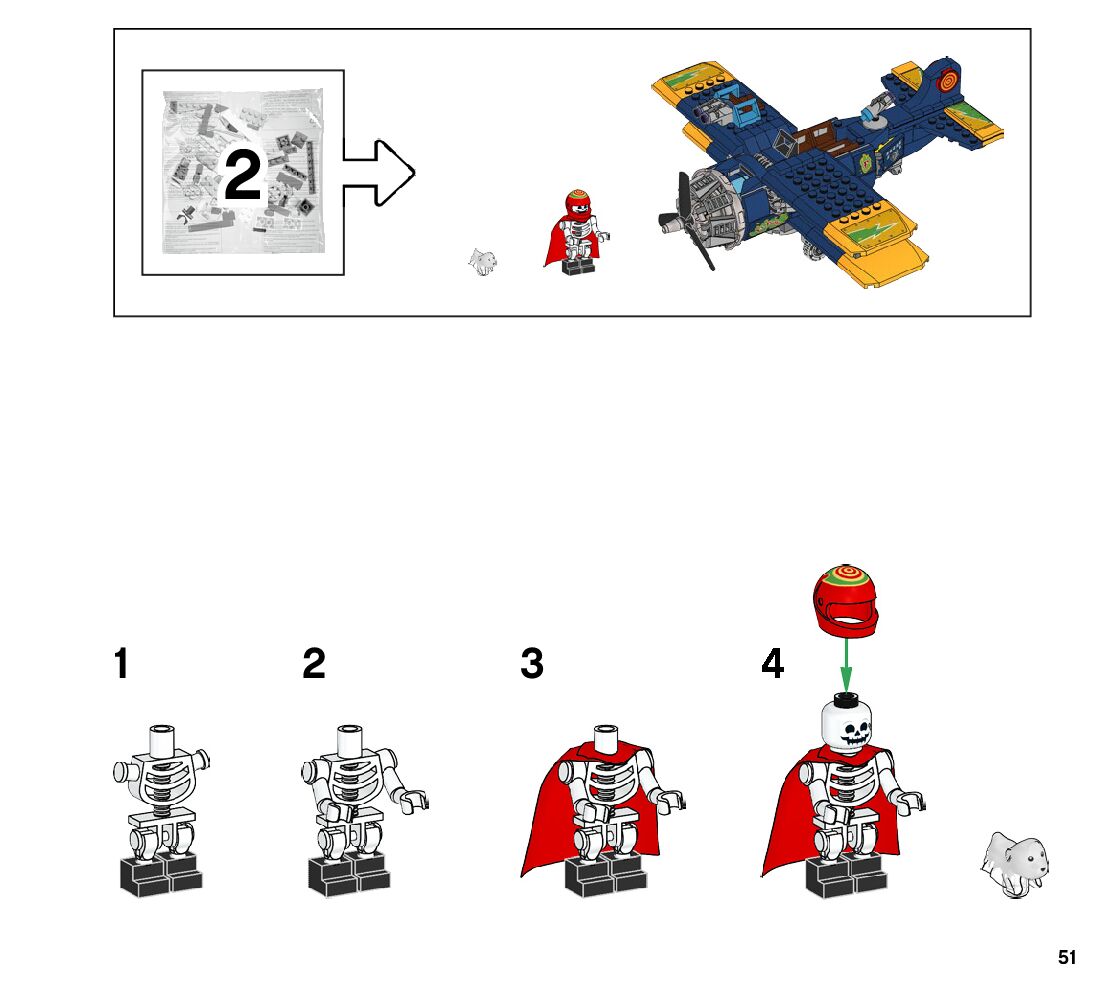 2

1

2

3

4

51