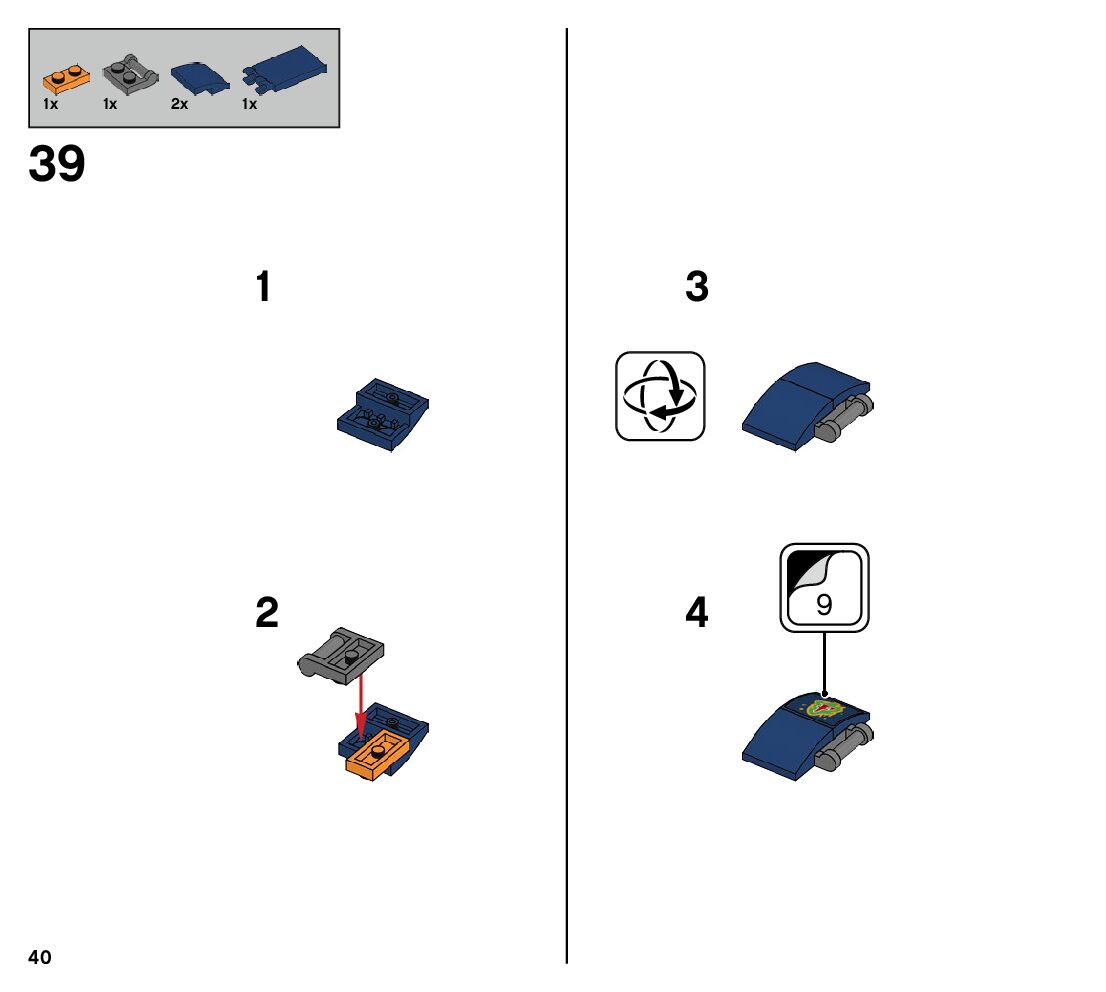 1x 1x 2x 1x

39

1

2

3

4

9

40