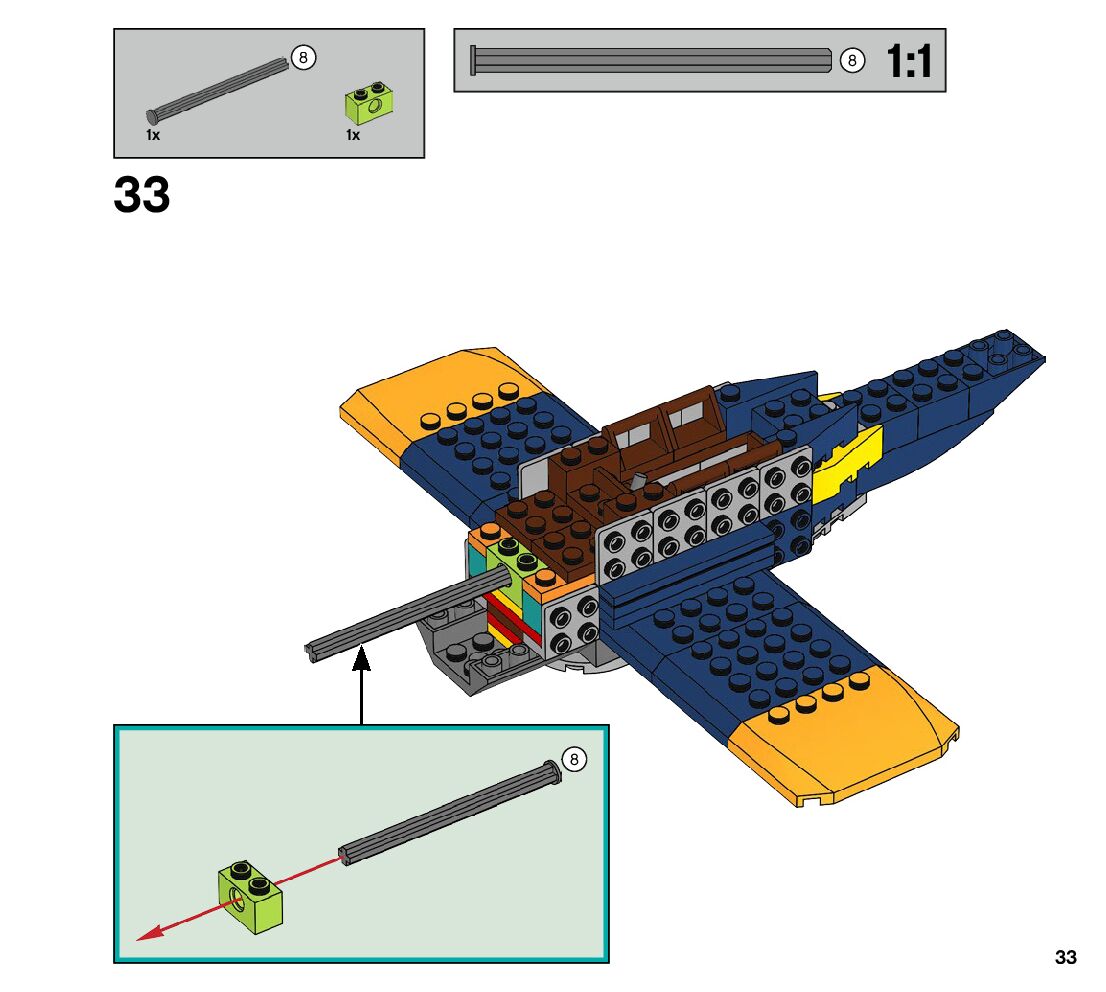 8
1x
1x

8 1:1

33

8

33