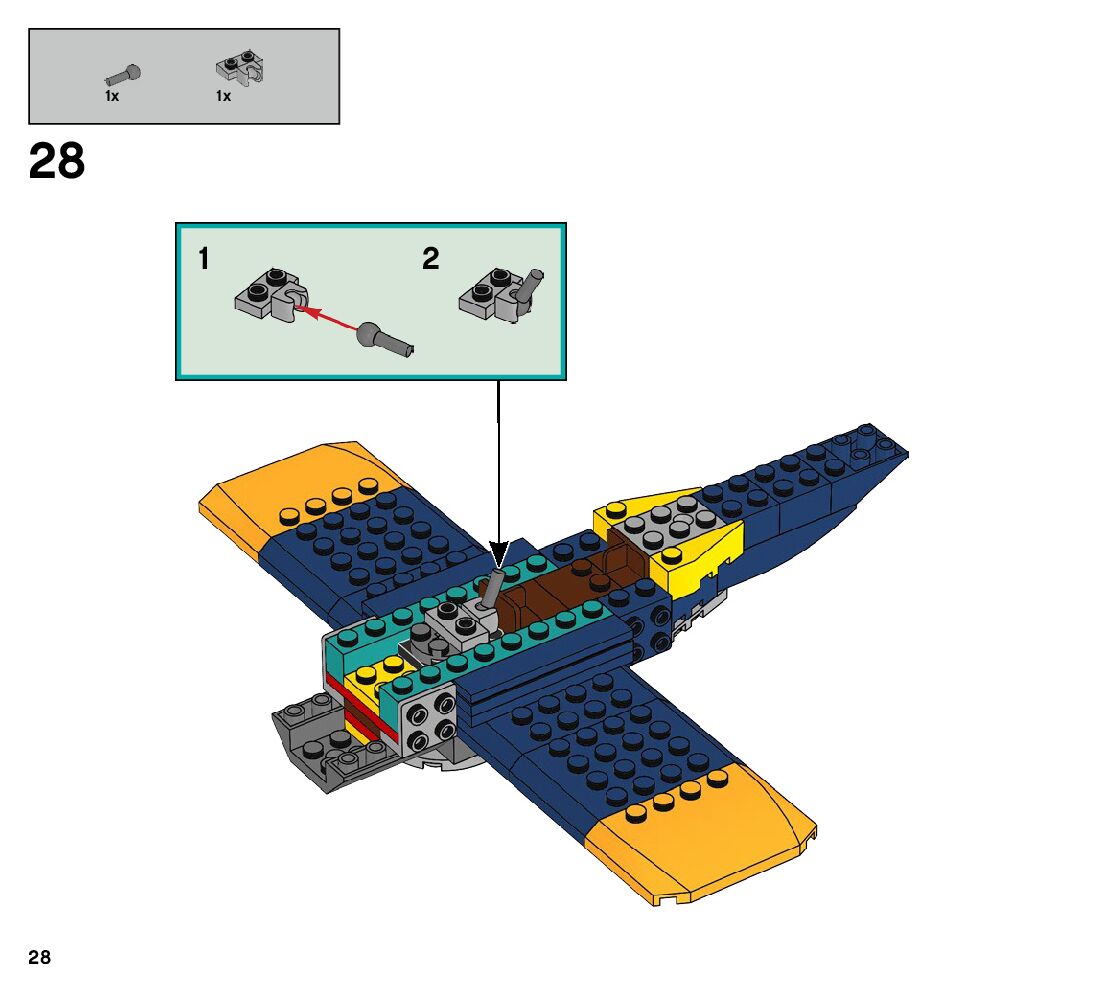 1x 1x

28

1 2

28