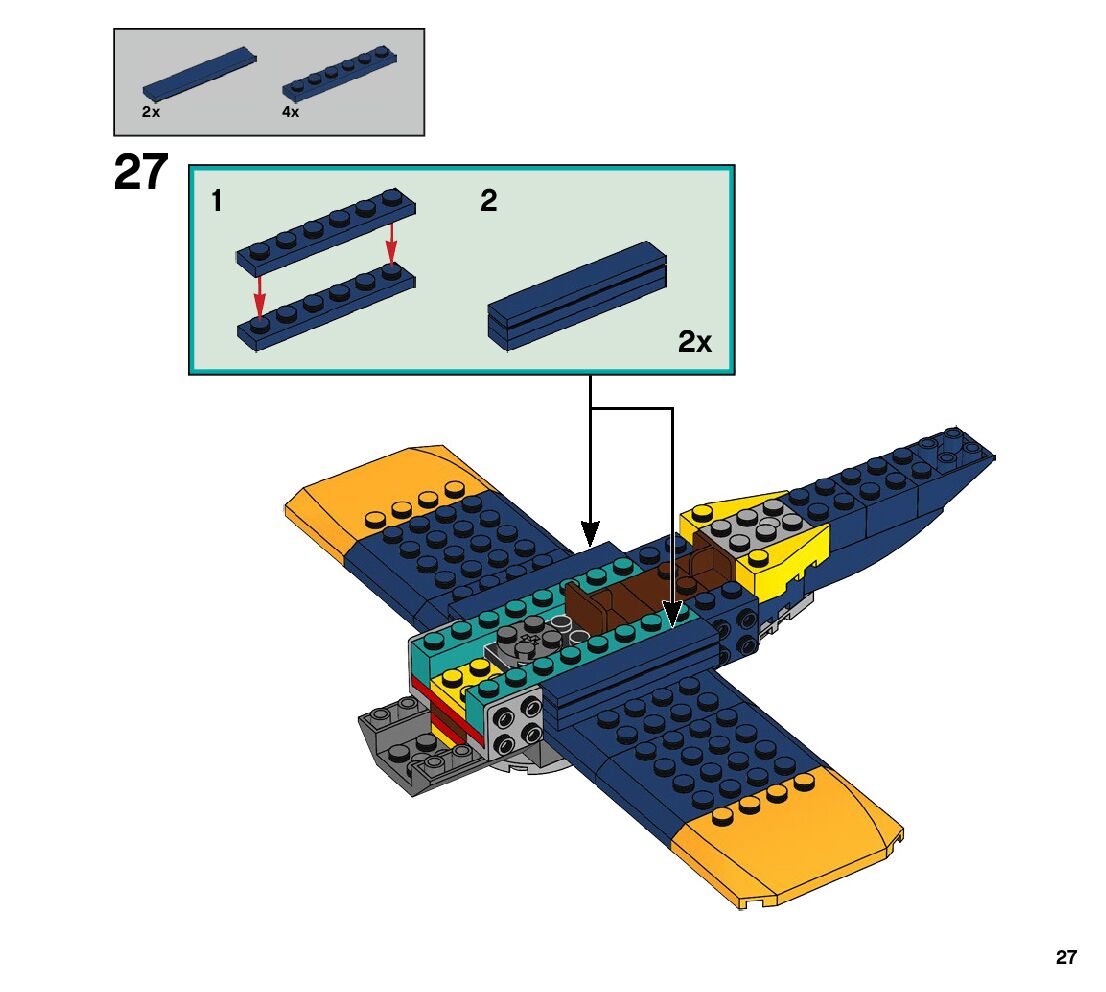 2x
4x

27

1

2

2x

27