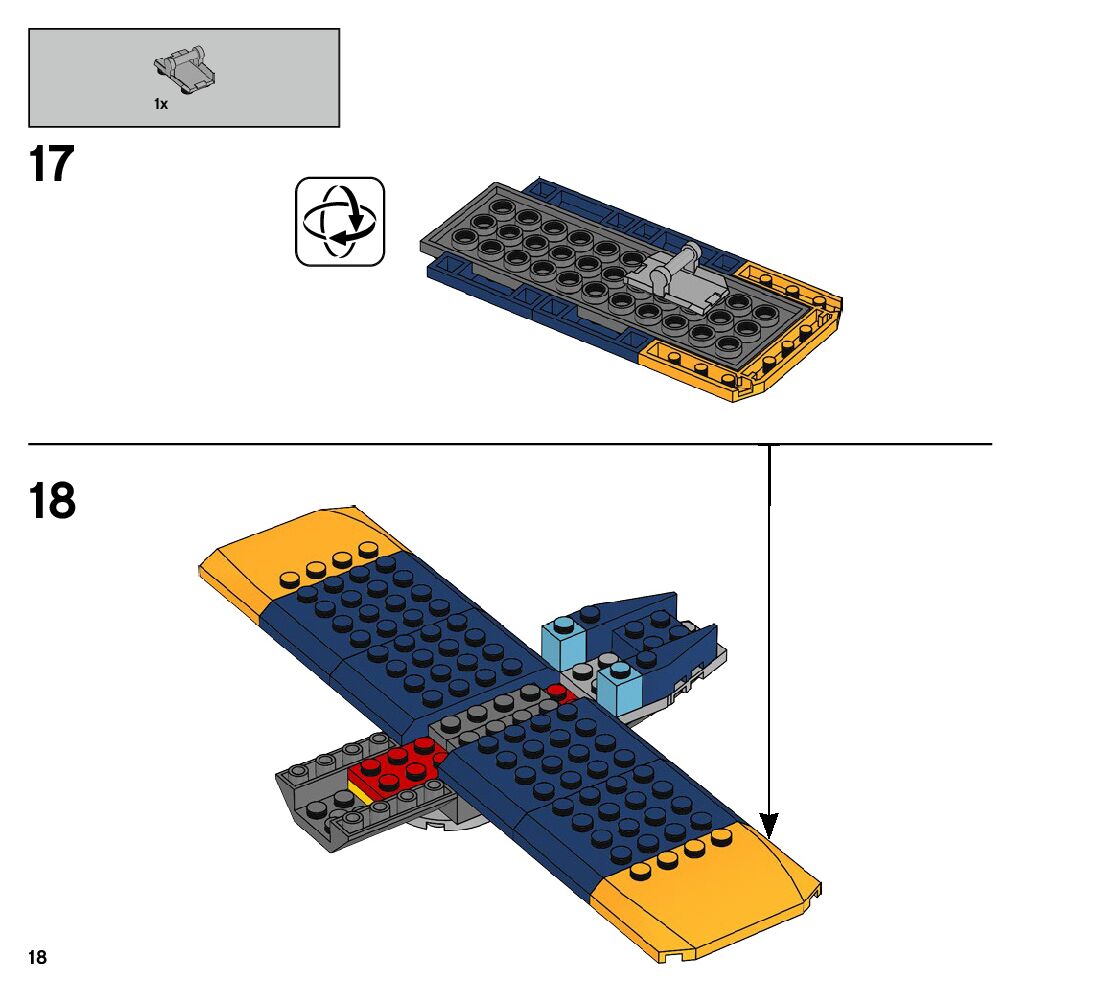 1x

17

18

18