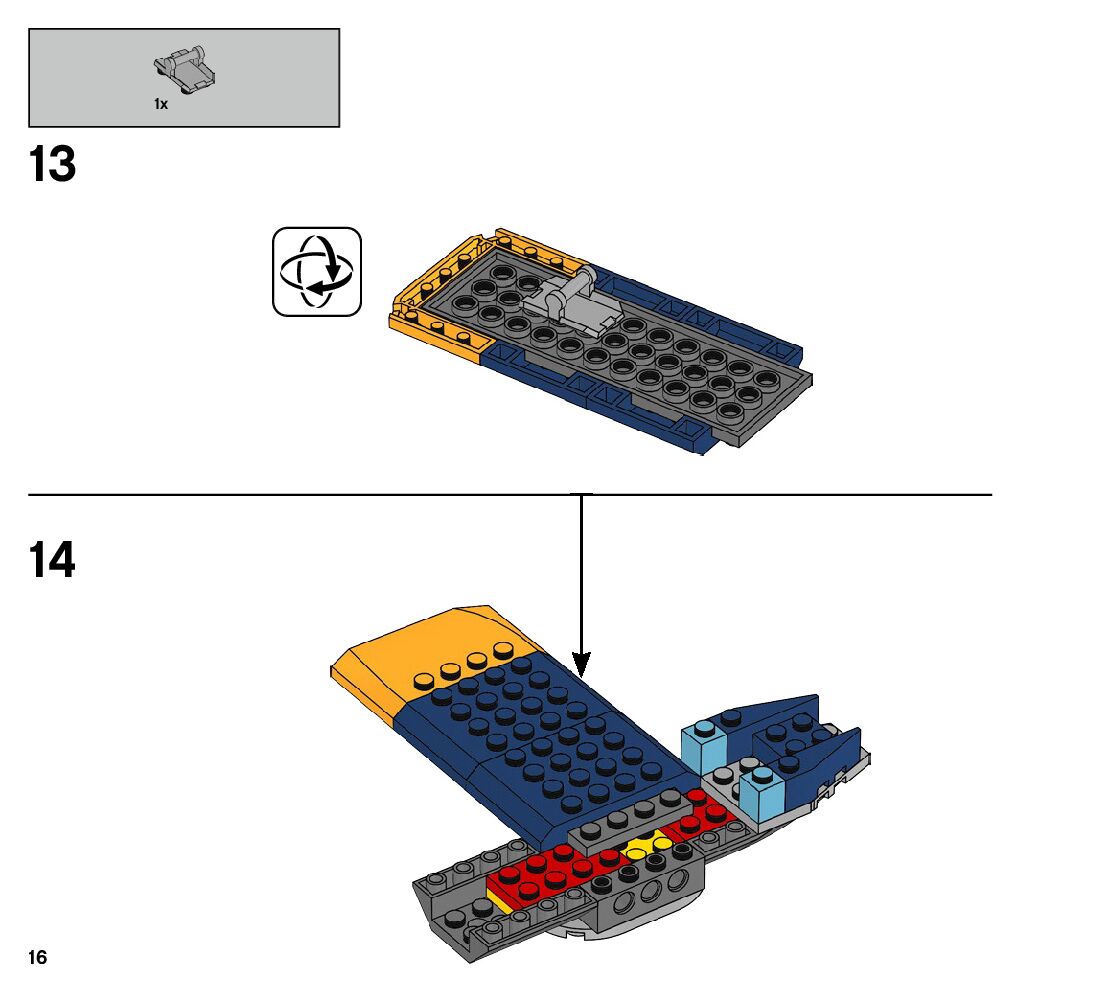 1x

13

14

16