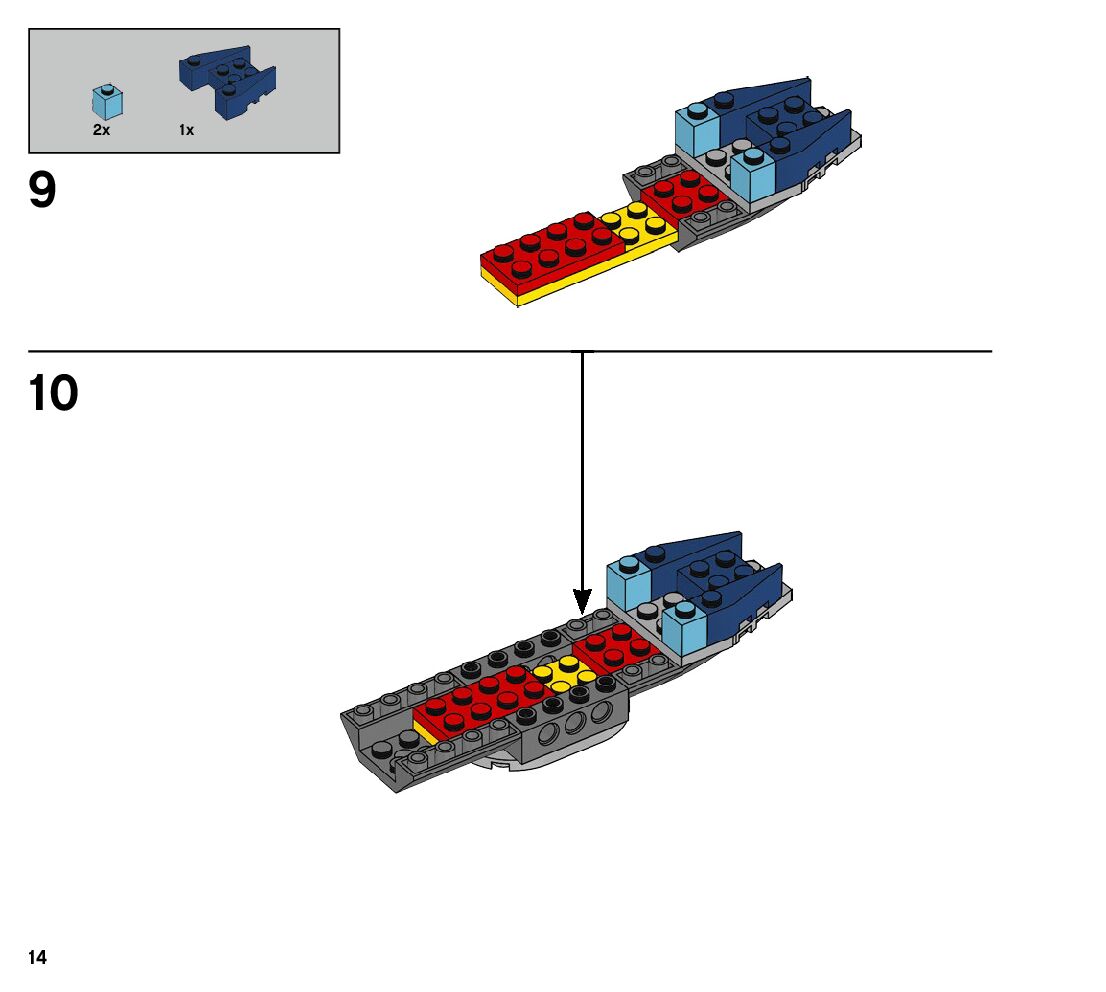 2x 1x

9

10

14