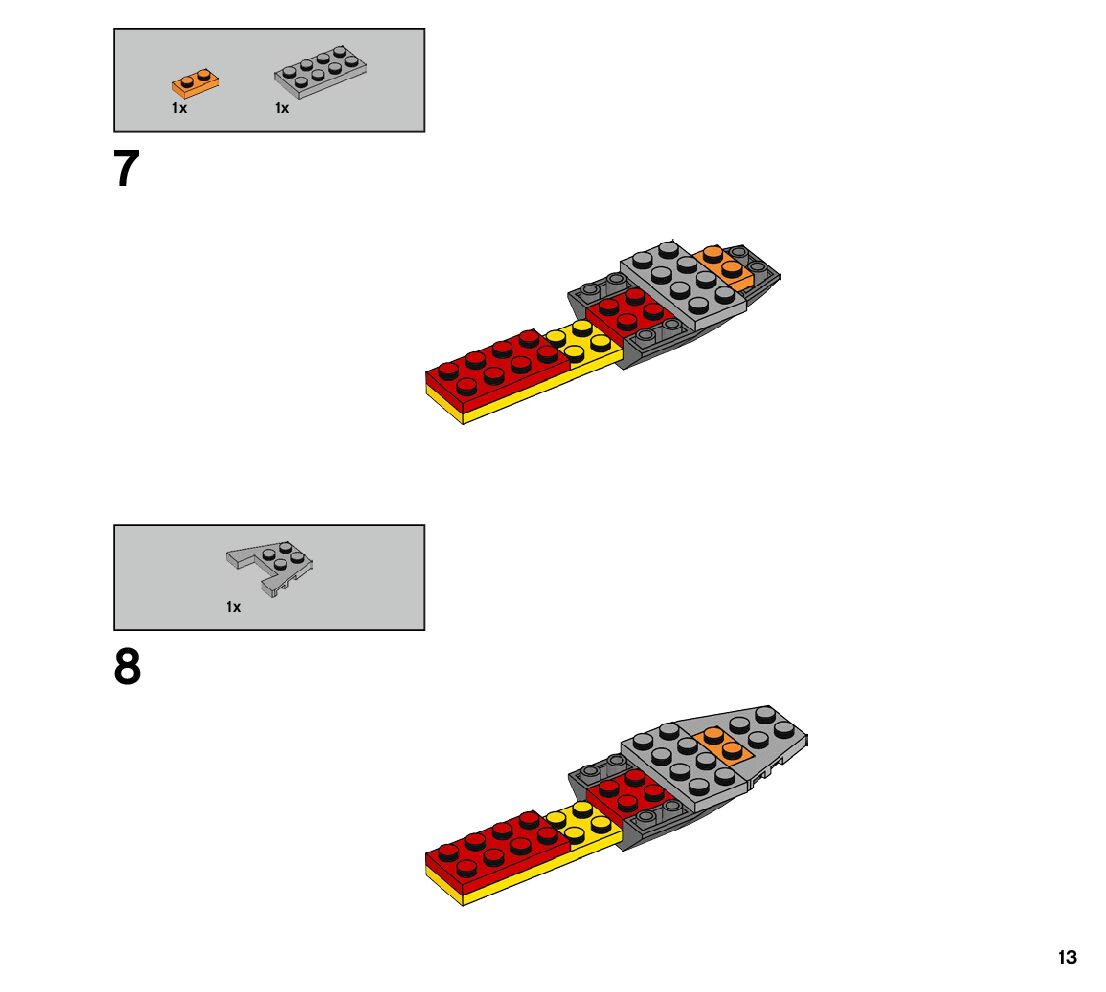 1x 1x

7

1x

8

13