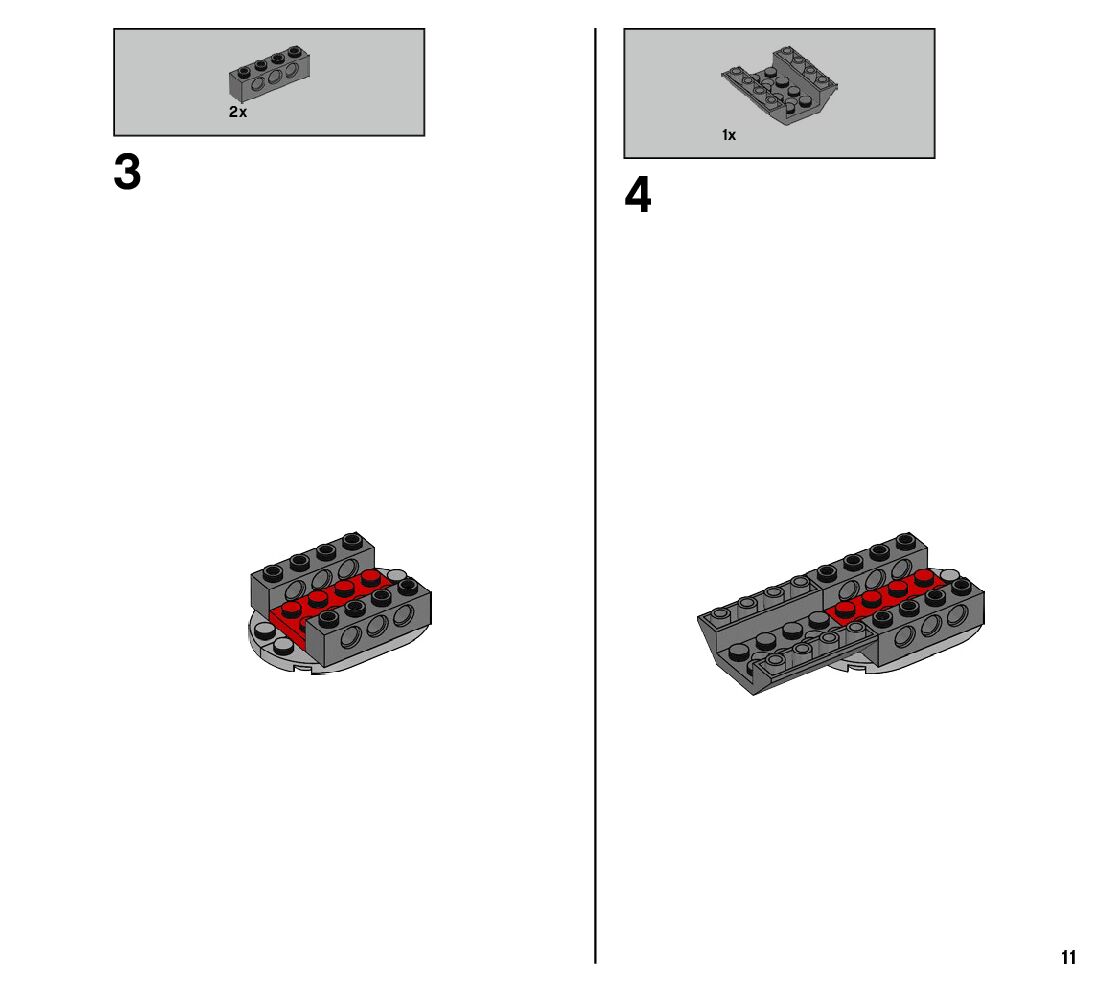 2x

3

1x

4

11