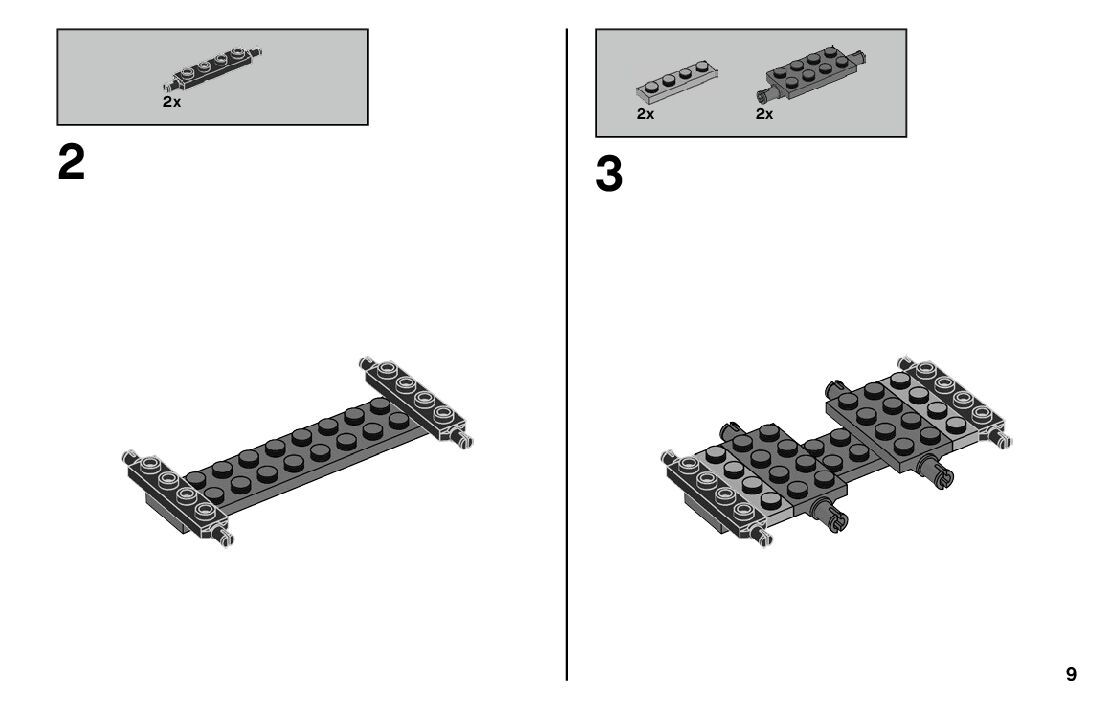 2x

2

2x 2x

3

9