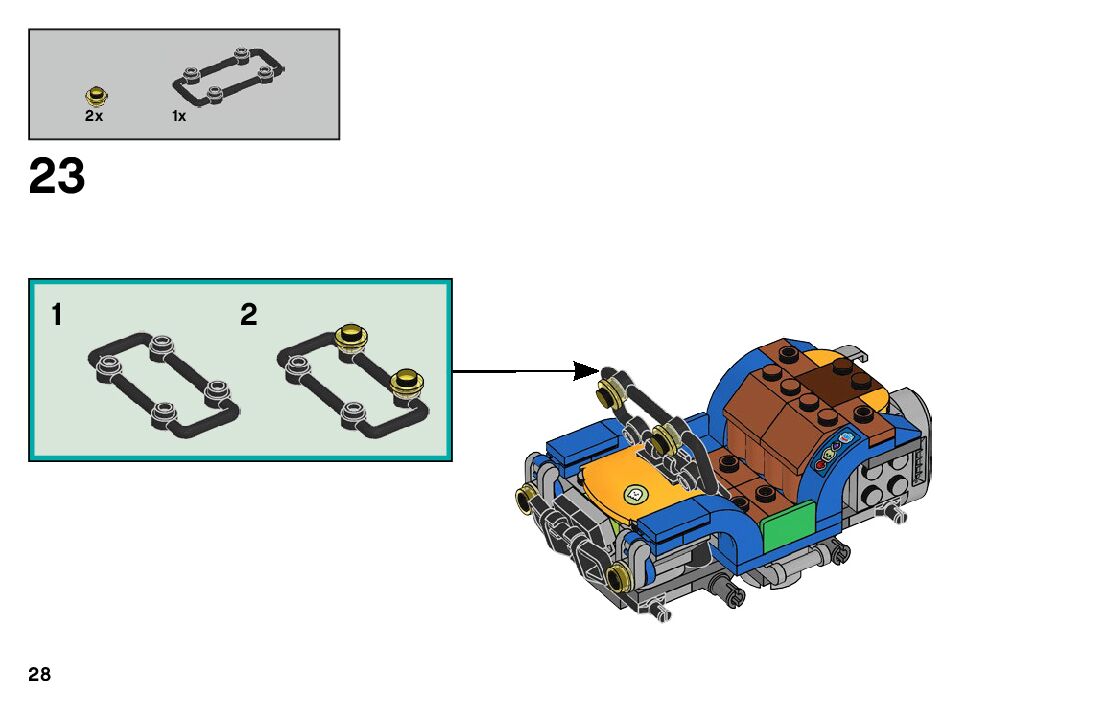 2x
1x

23

1
2

28