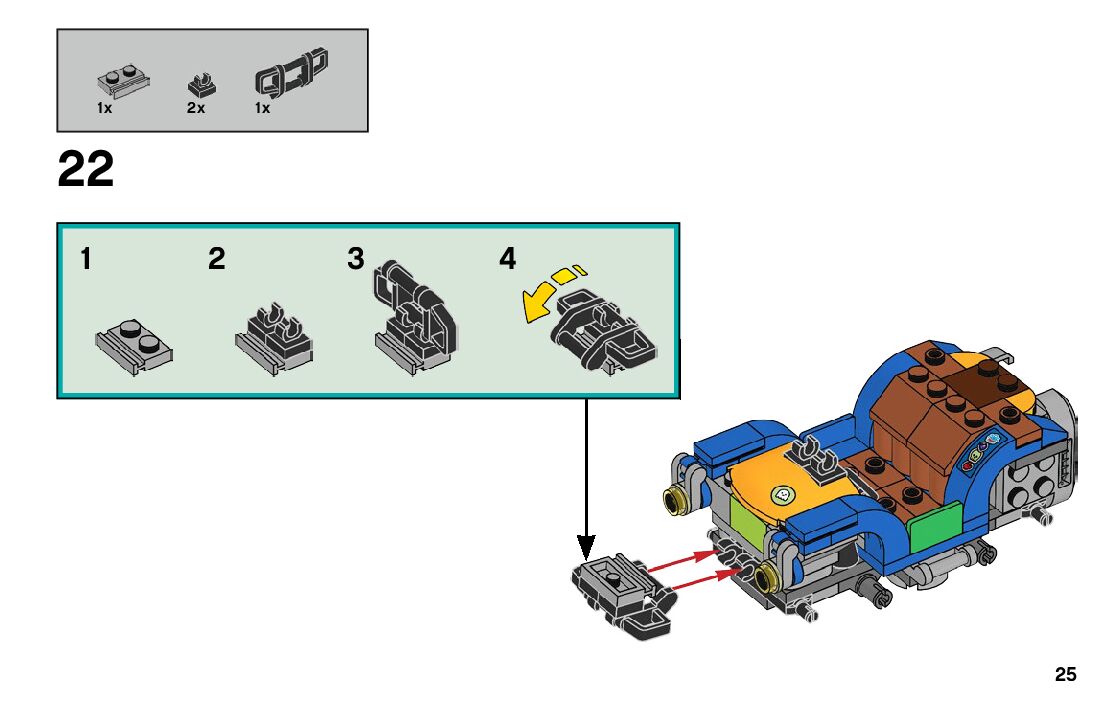 1x 2x 1x

22

1 2 3 4

25