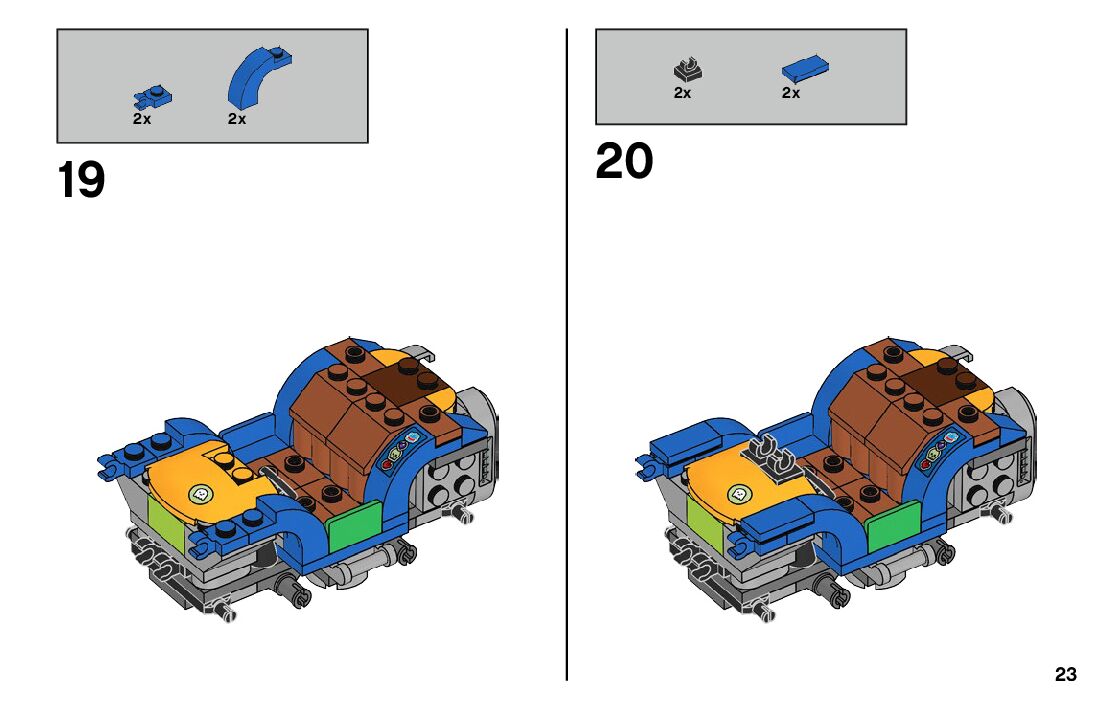 2x 2x

19

2x 2x

20

23