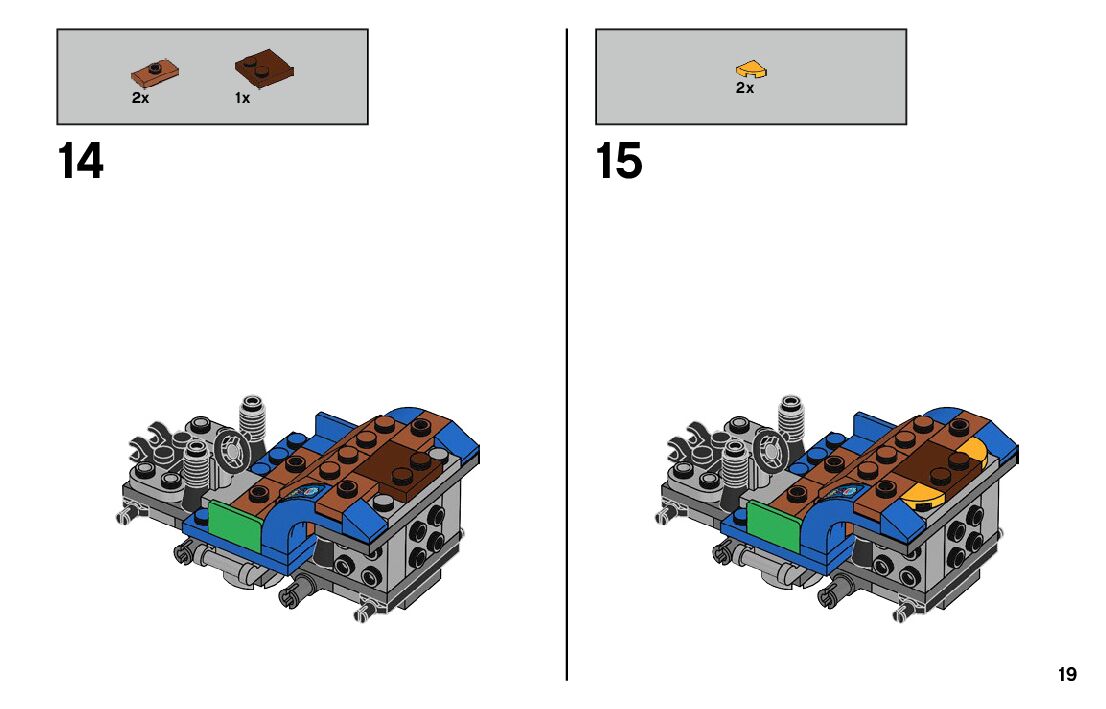 2x 1x

14

2x

15

19