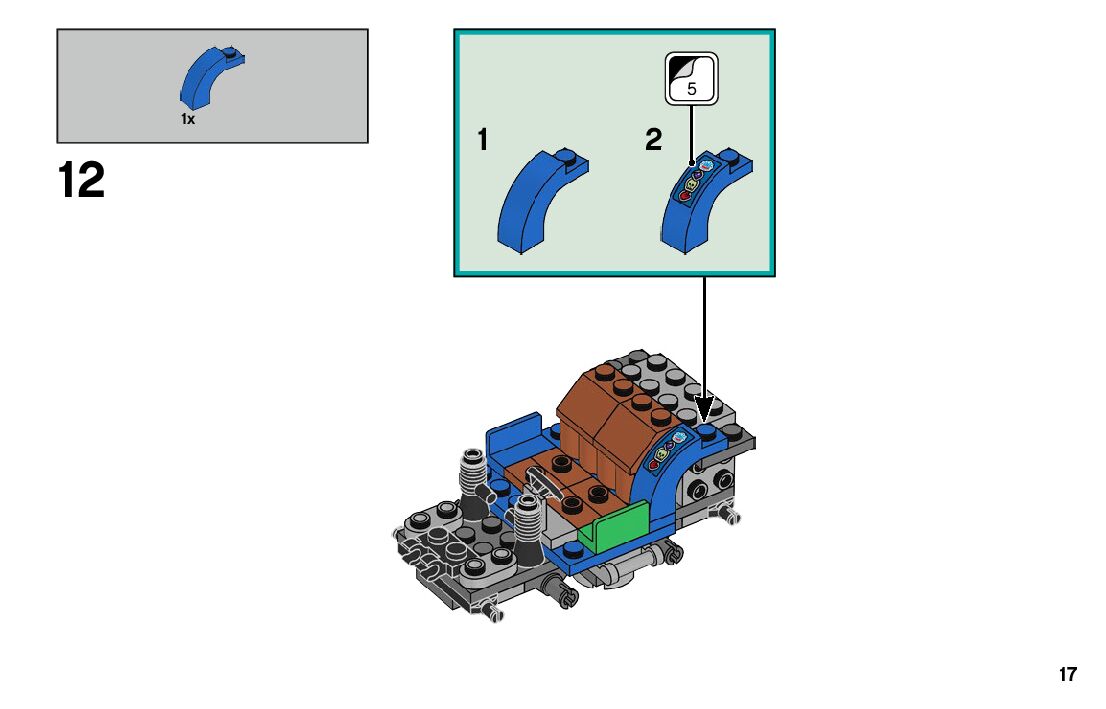 1x

12

1

2

5

17