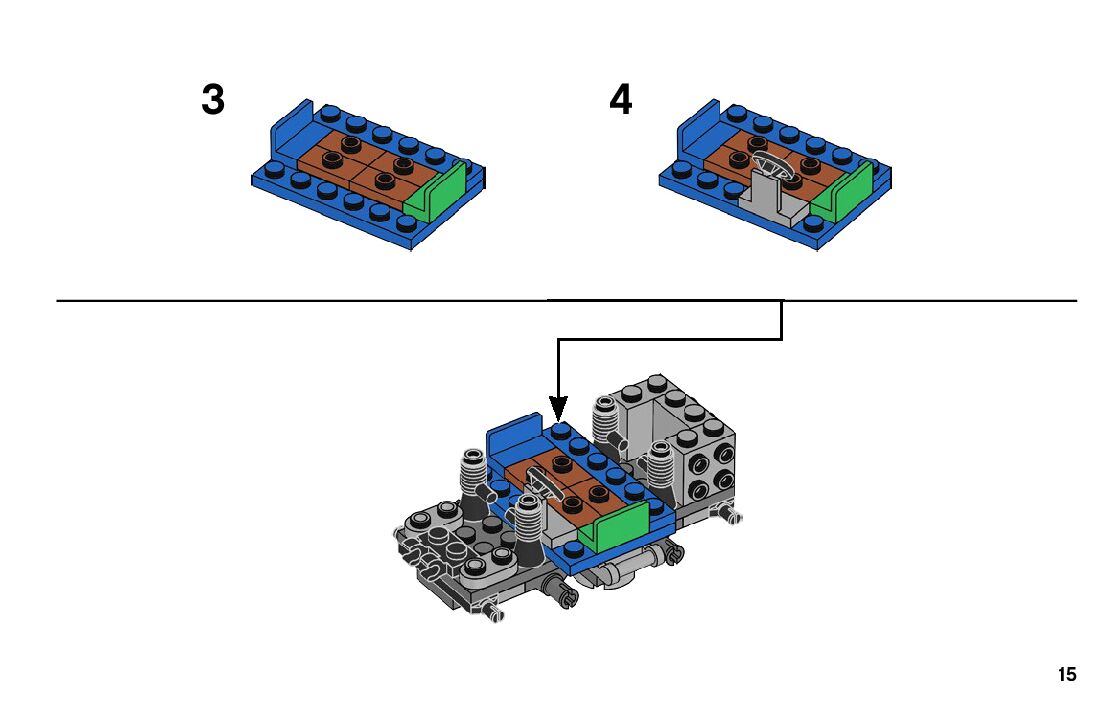 3

4

15