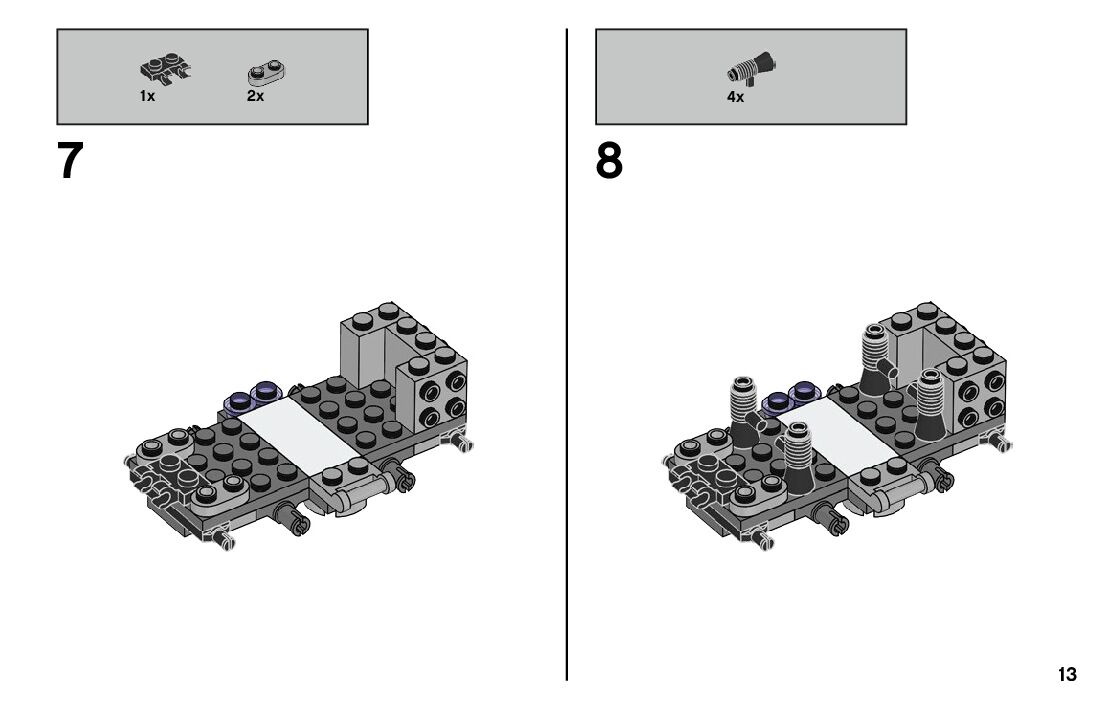 1x 2x

7

4x

8

13