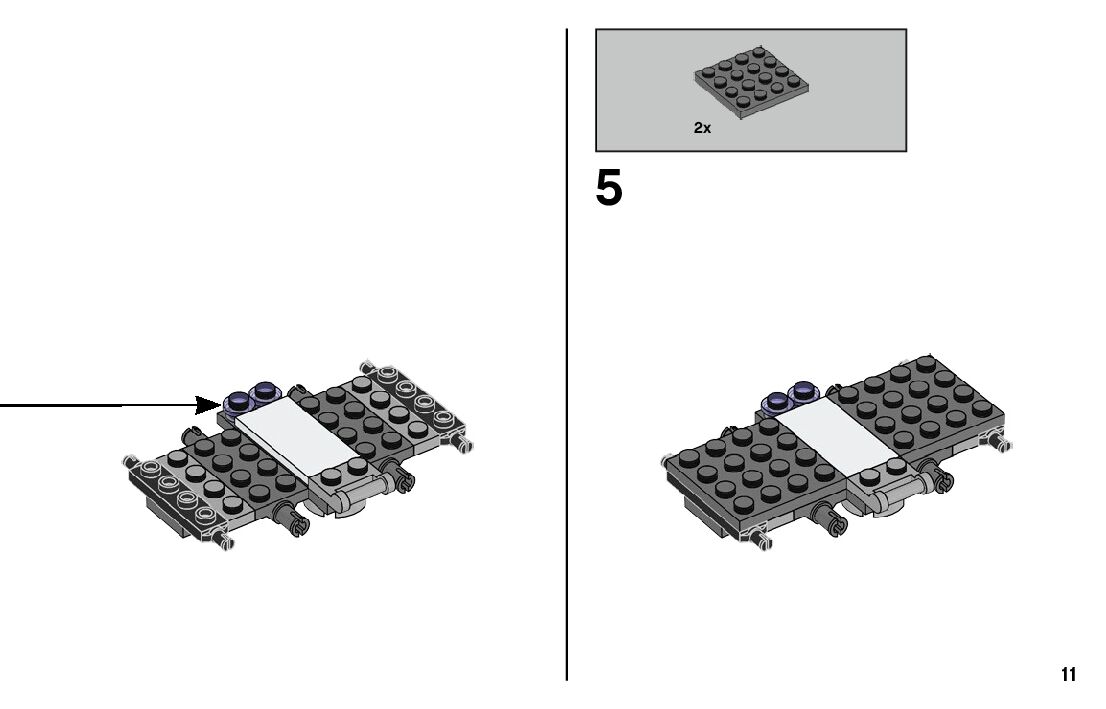 2x

5

11