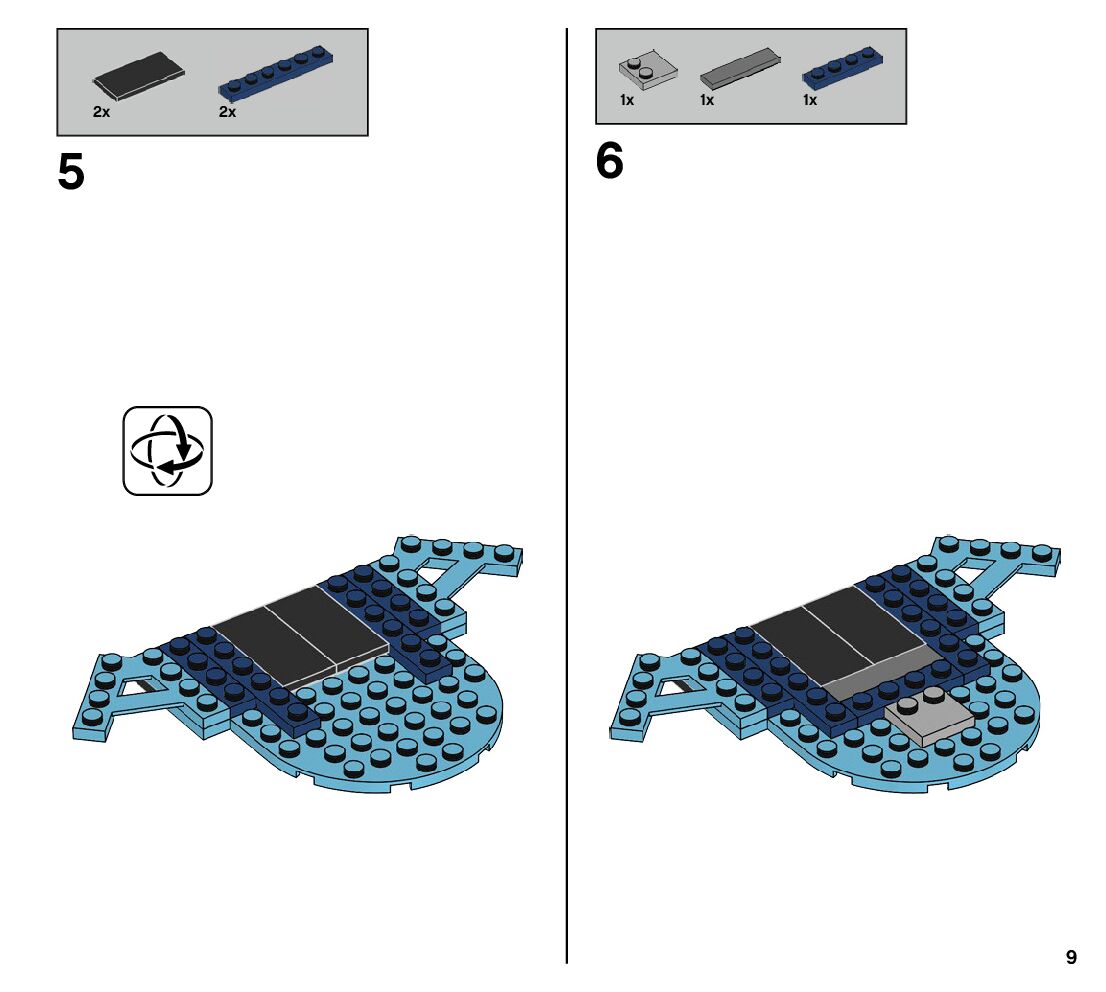 2x 2x

5

1x 1x 1x

6

9