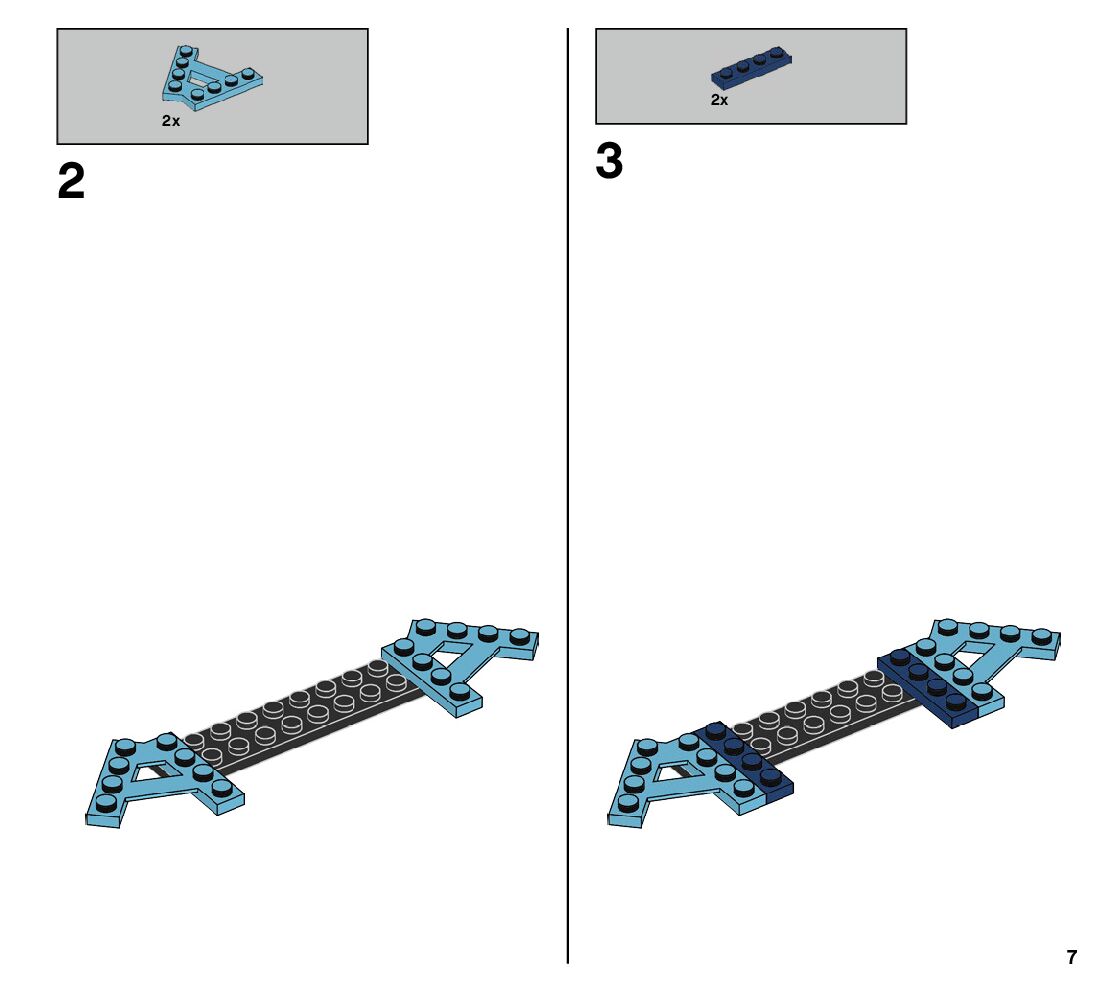 2x

2

2x

3

7