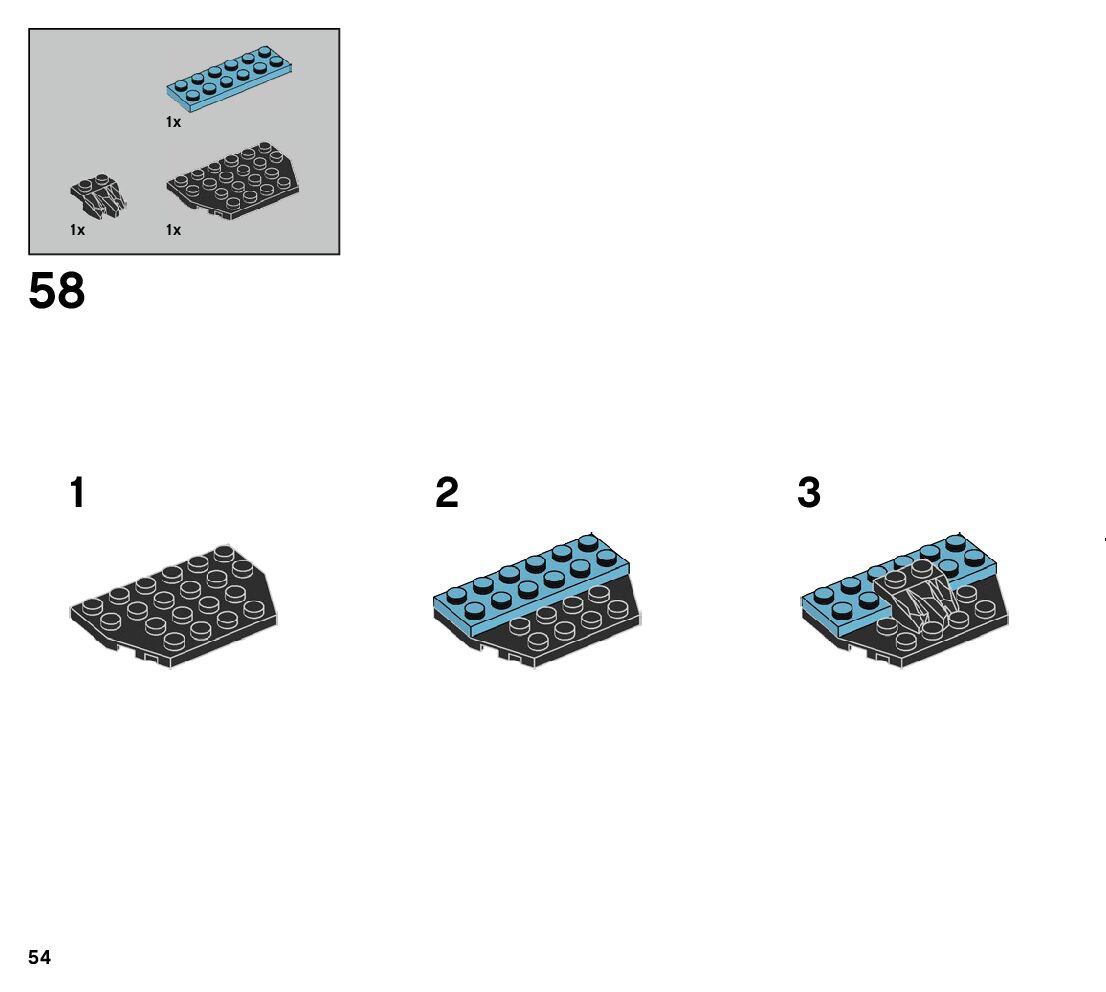 1x

1x

1x

58

1

2

3

54