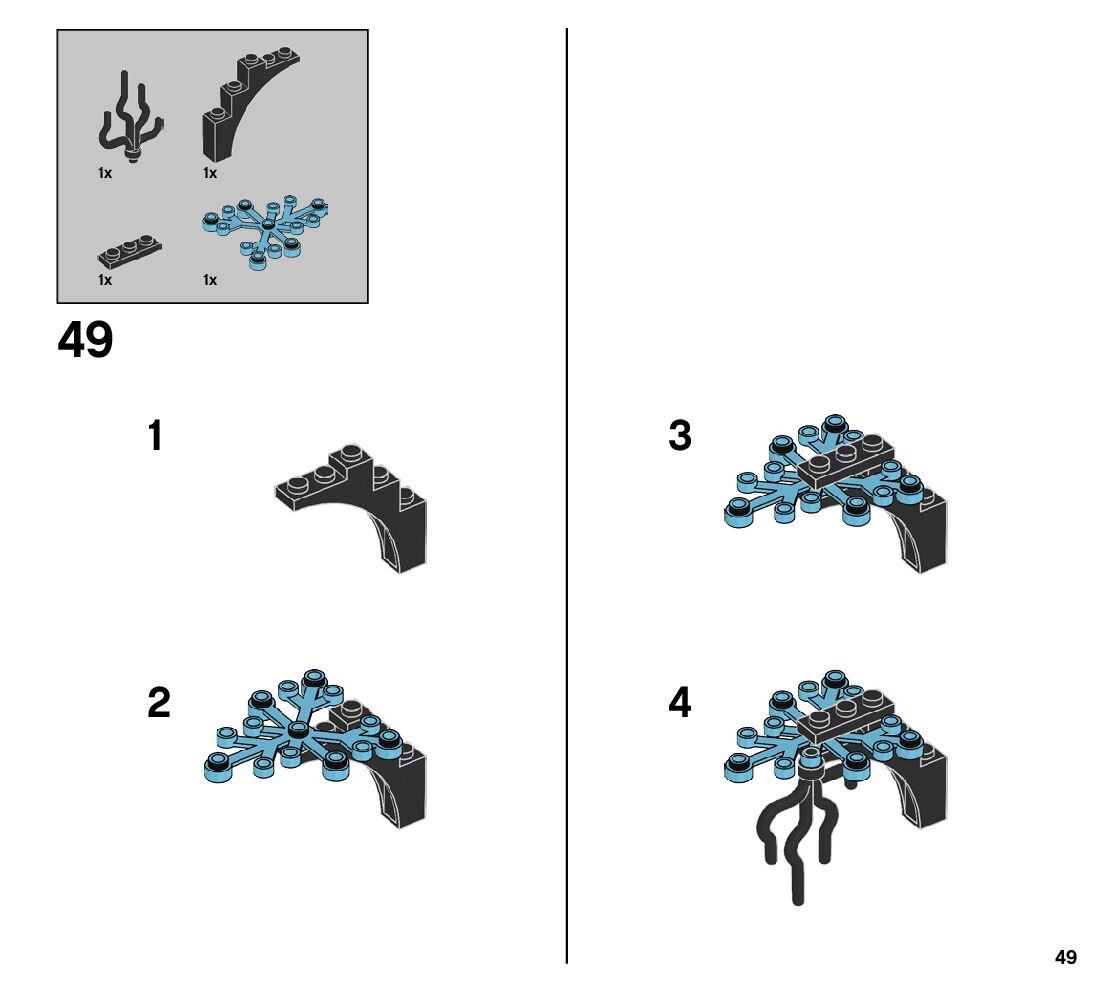 1x
1x
1x
1x

49

1

2

3

4

49