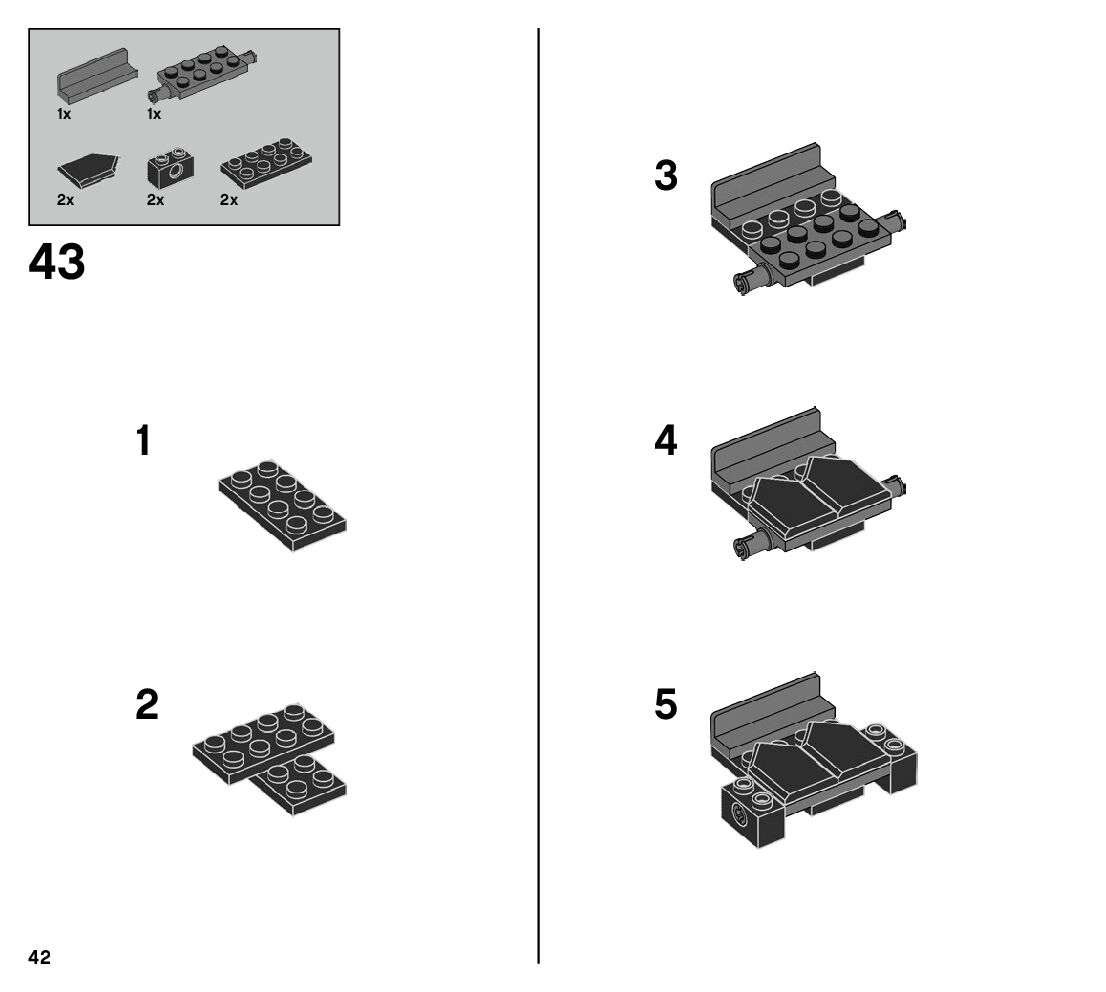 1x 1x

2x 2x 2x

43

1

2

3

4

5

42