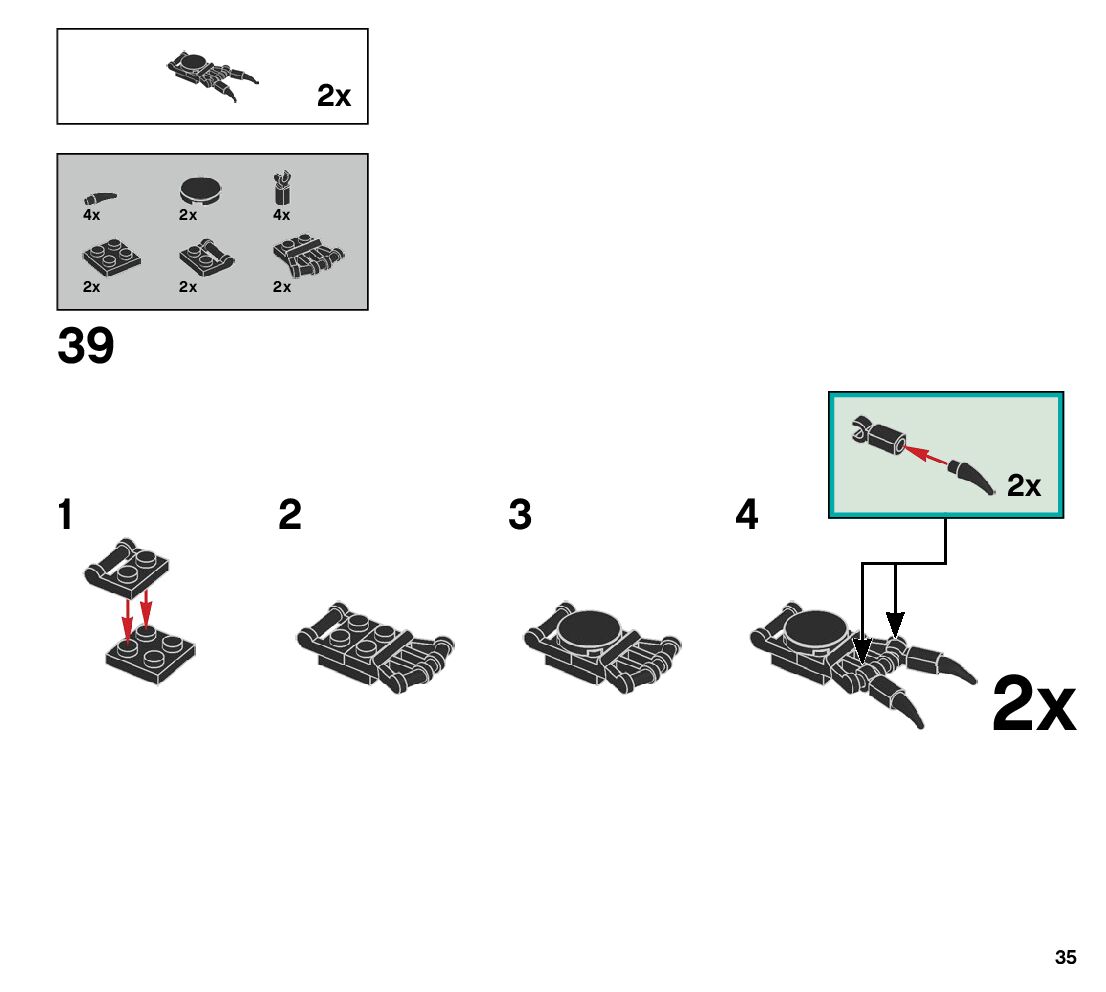 2x

4x
2x
4x
2x
2x
2x

39

2x

1
2
3
4

2x

35