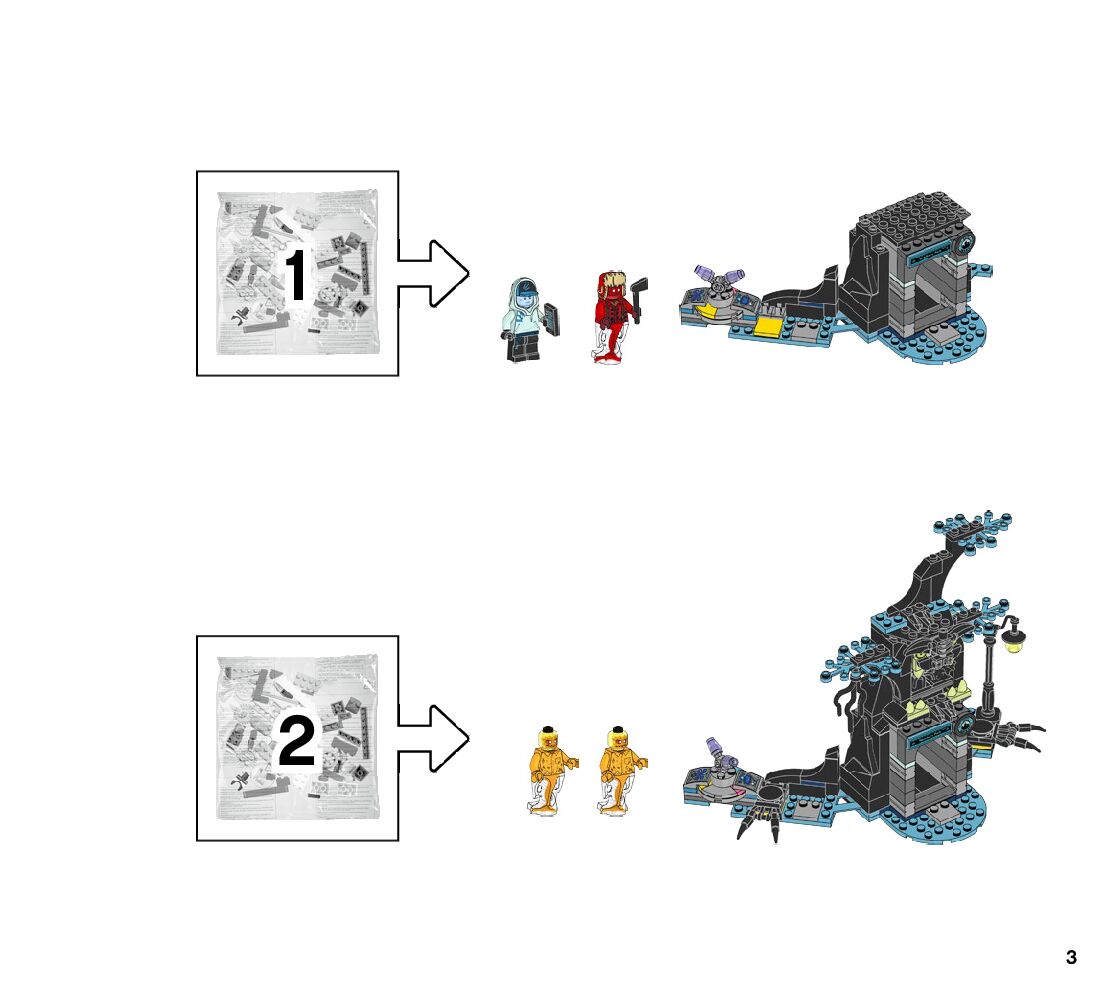 1

2

3