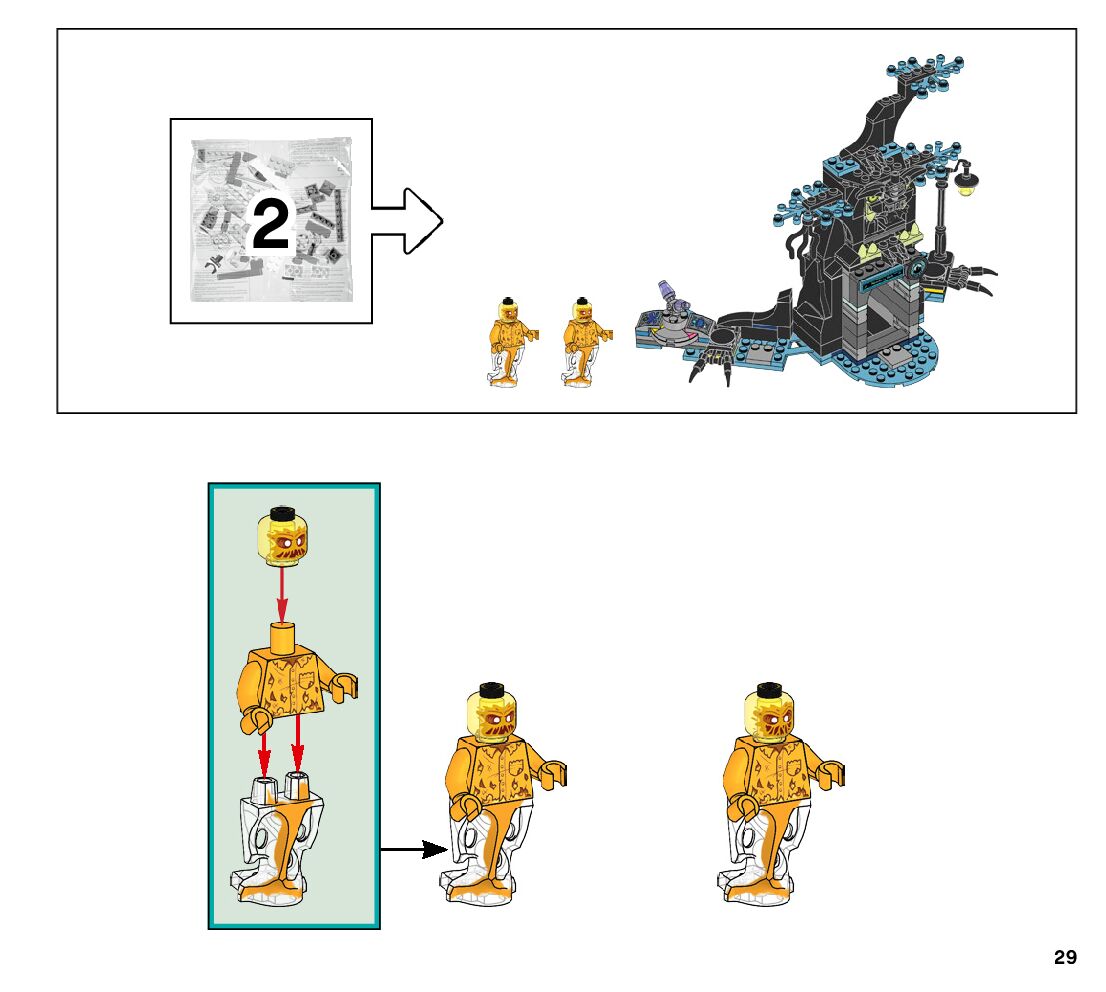 2

29