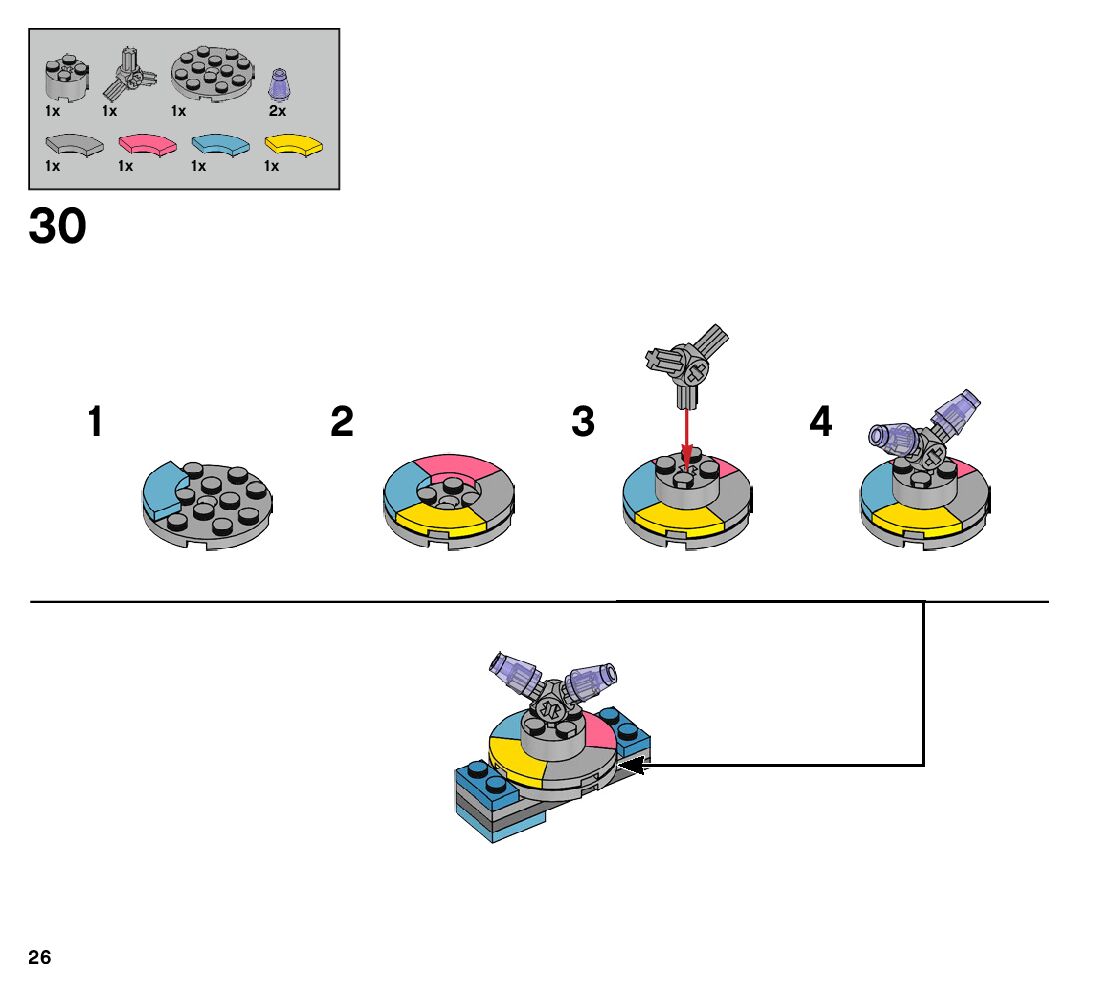 1x 1x 1x 2x
1x 1x 1x 1x

30

1

2

3

4

26