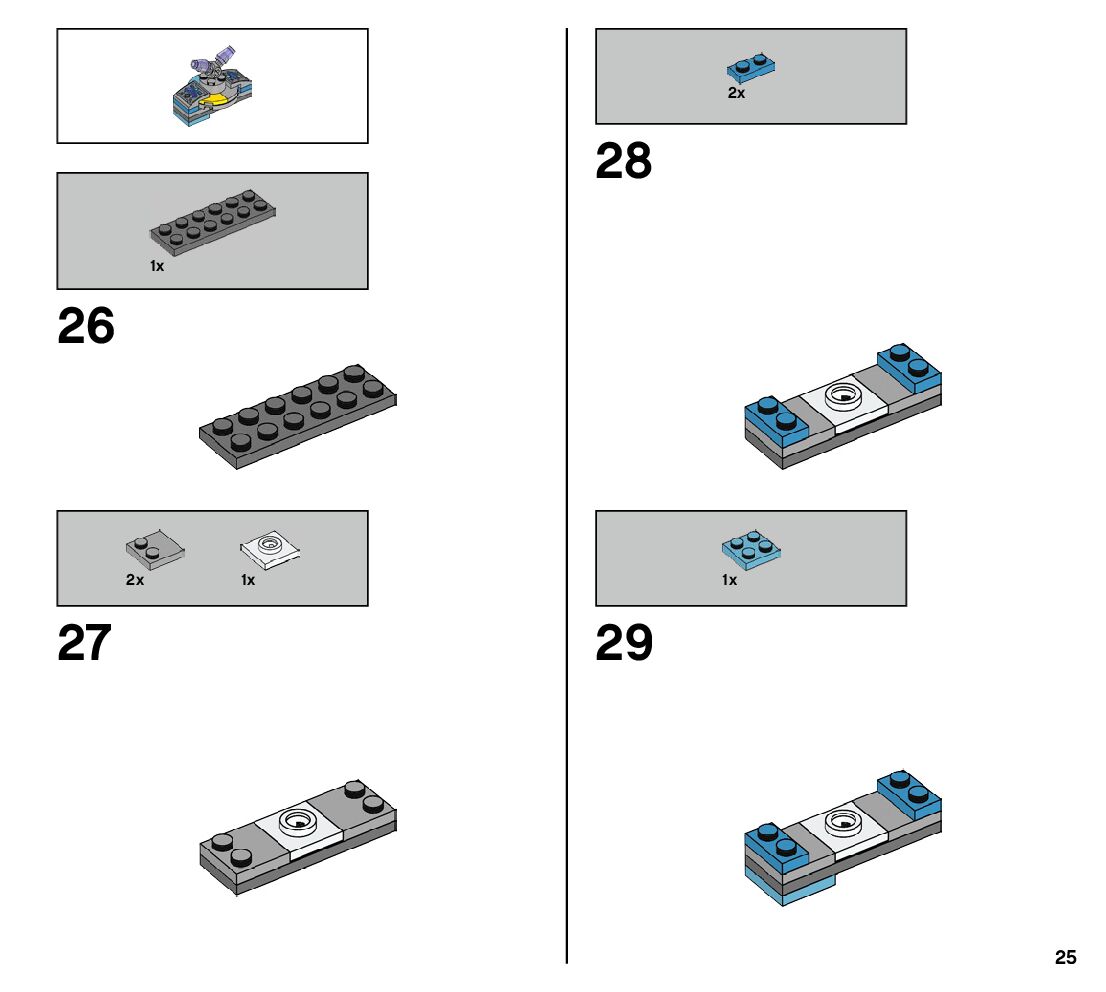 1x

26

2x

1x

27

2x

28

1x

29

25