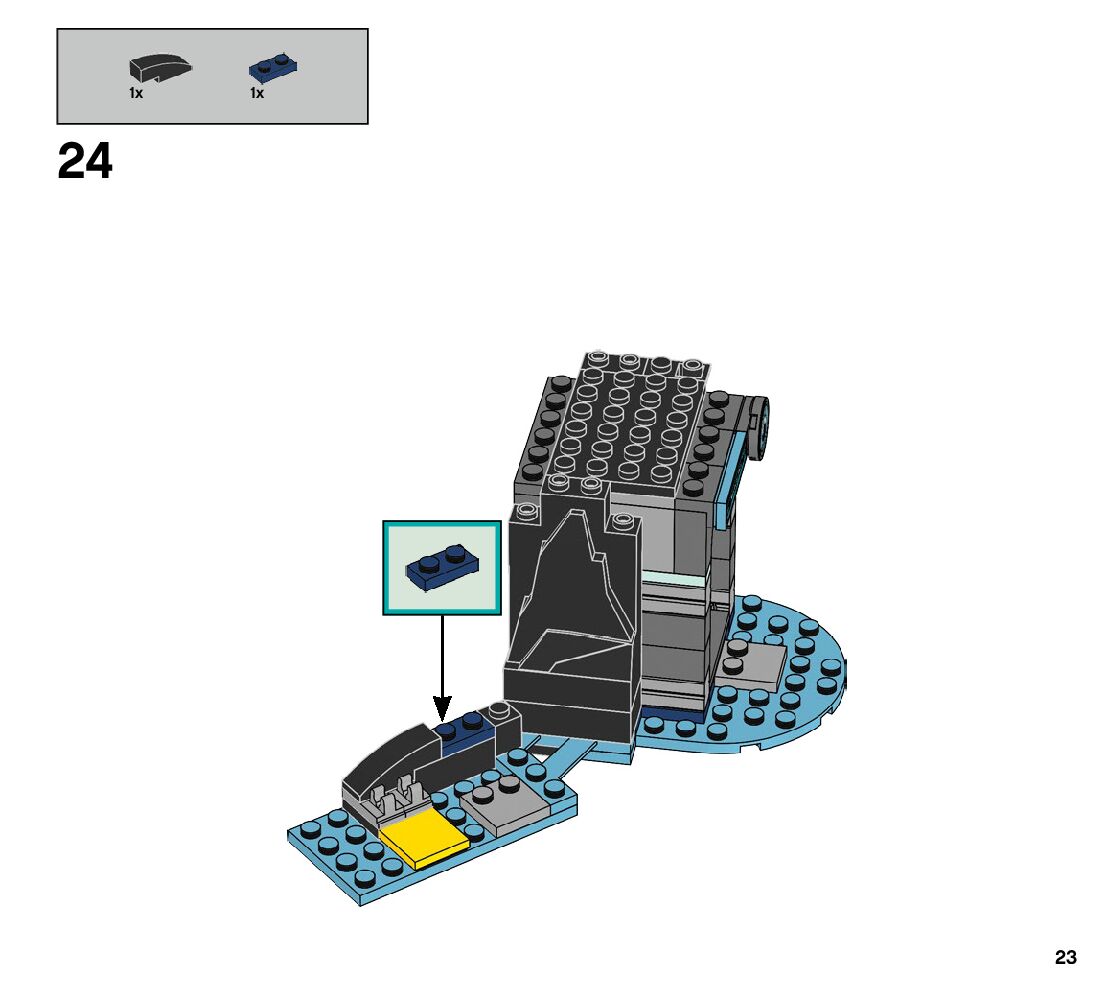 1x 1x

24

23