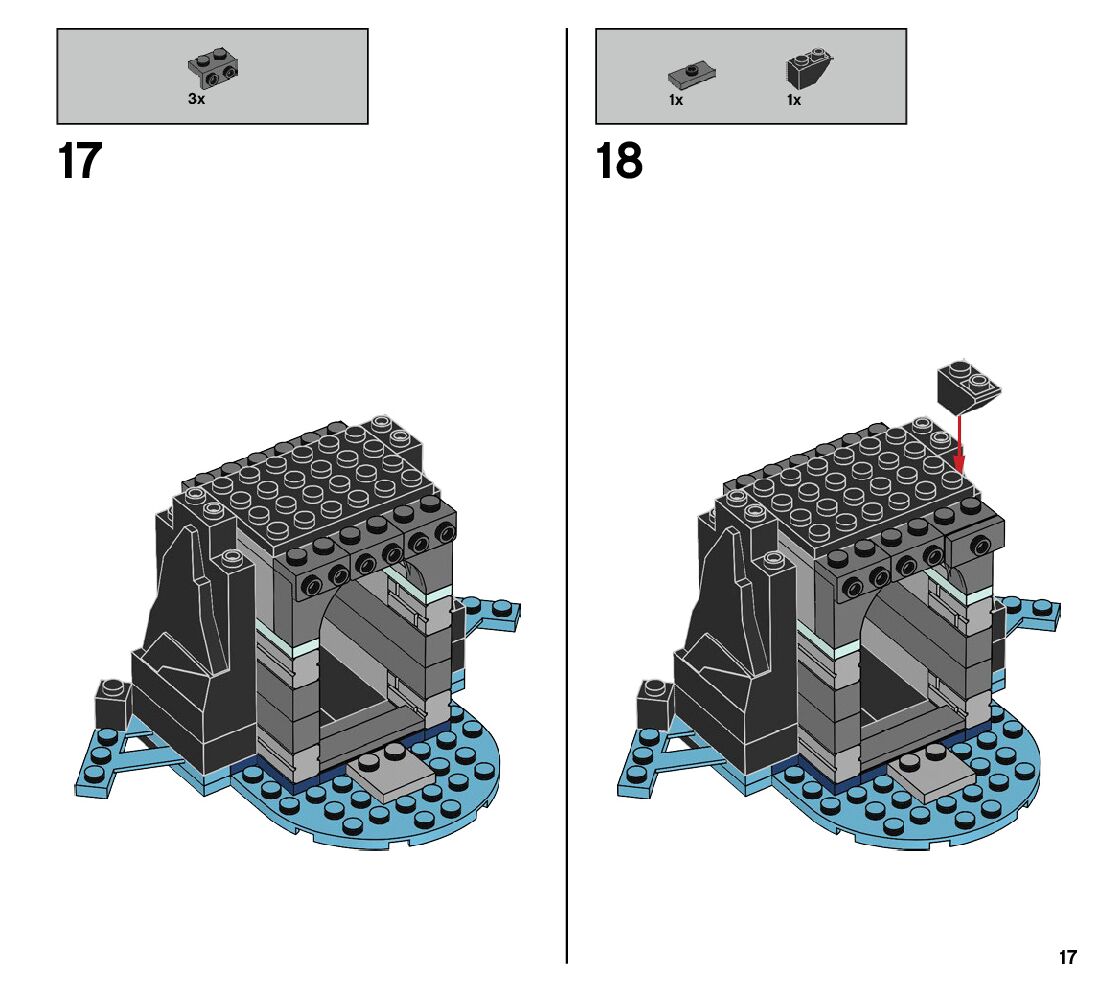 3x

17

1x 1x

18

17