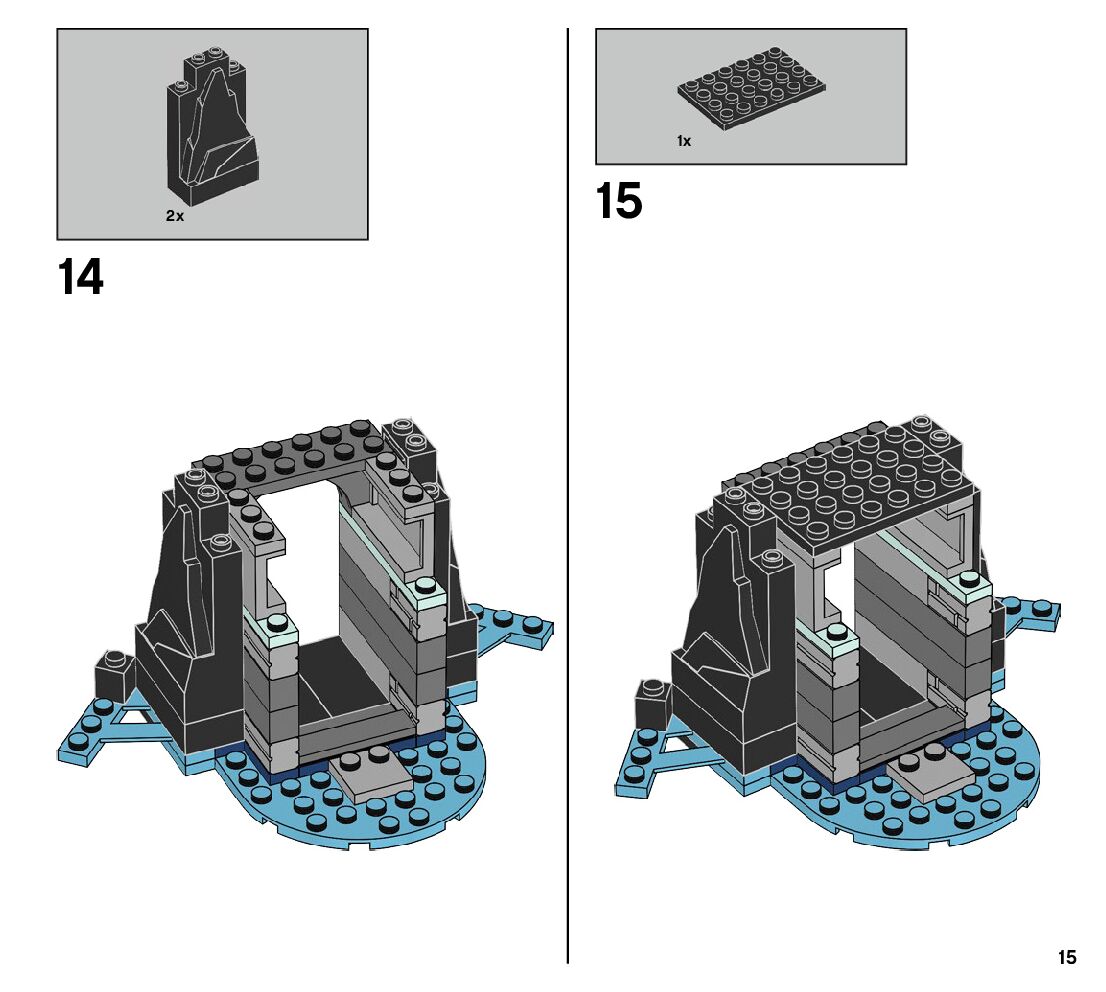 2x

14

1x

15

15