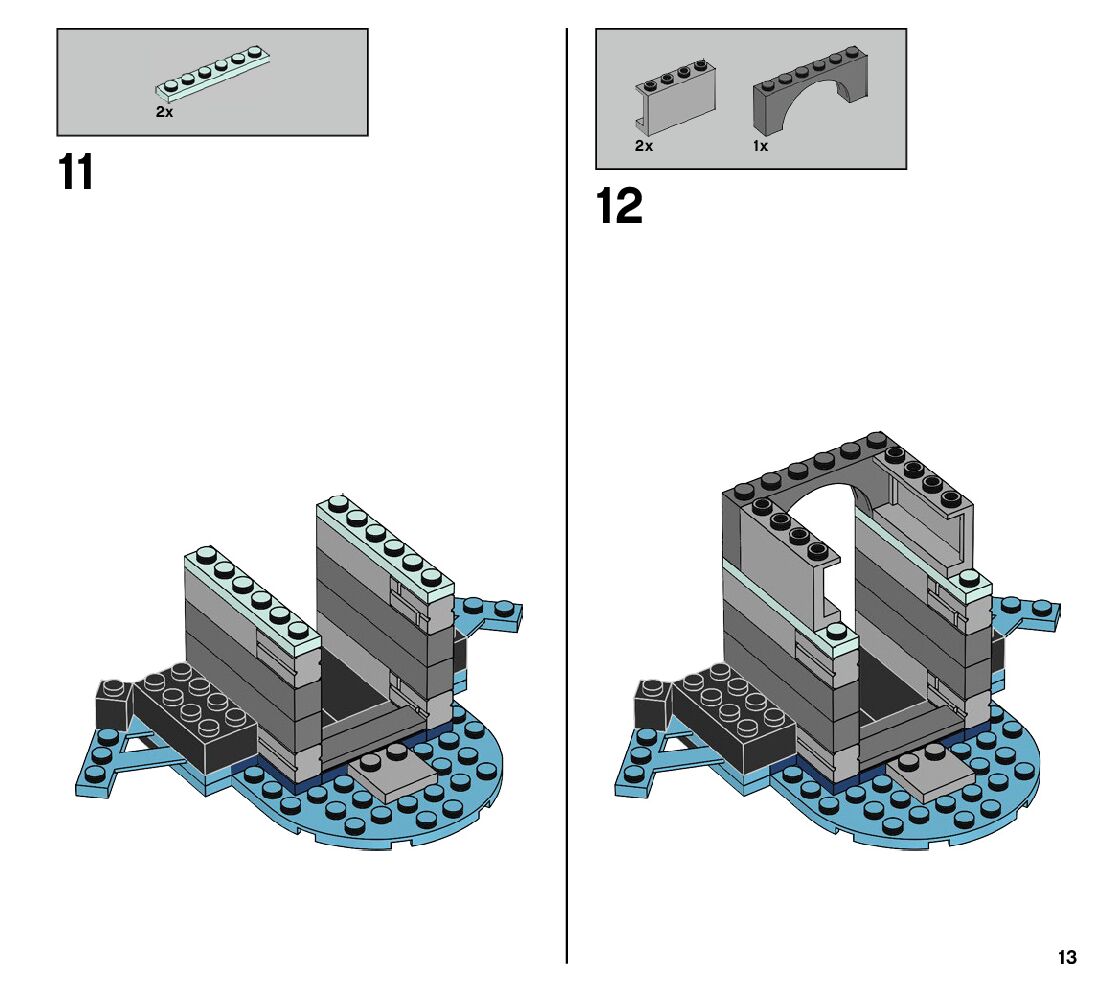 2x

11

2x 1x

12

13