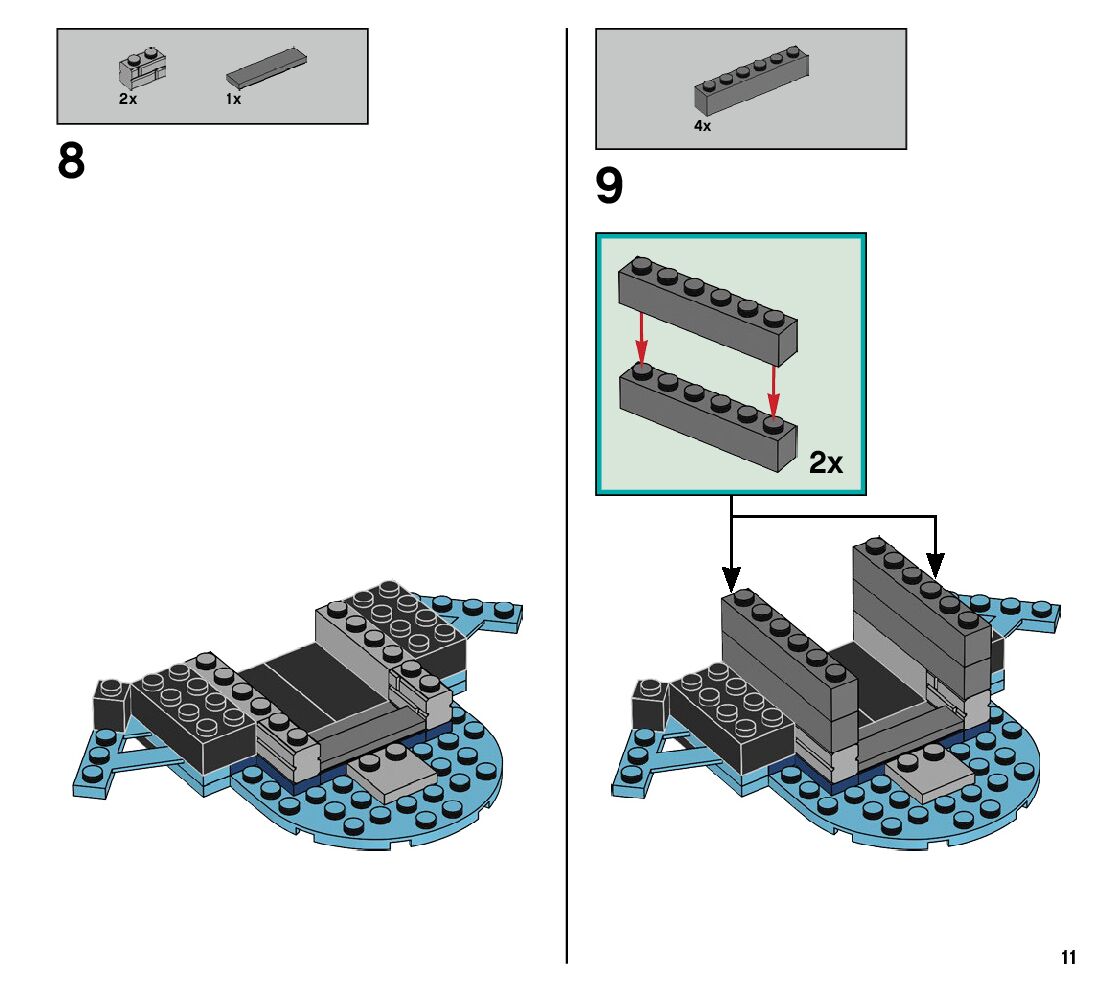 2x 1x

8

4x

9

2x

11