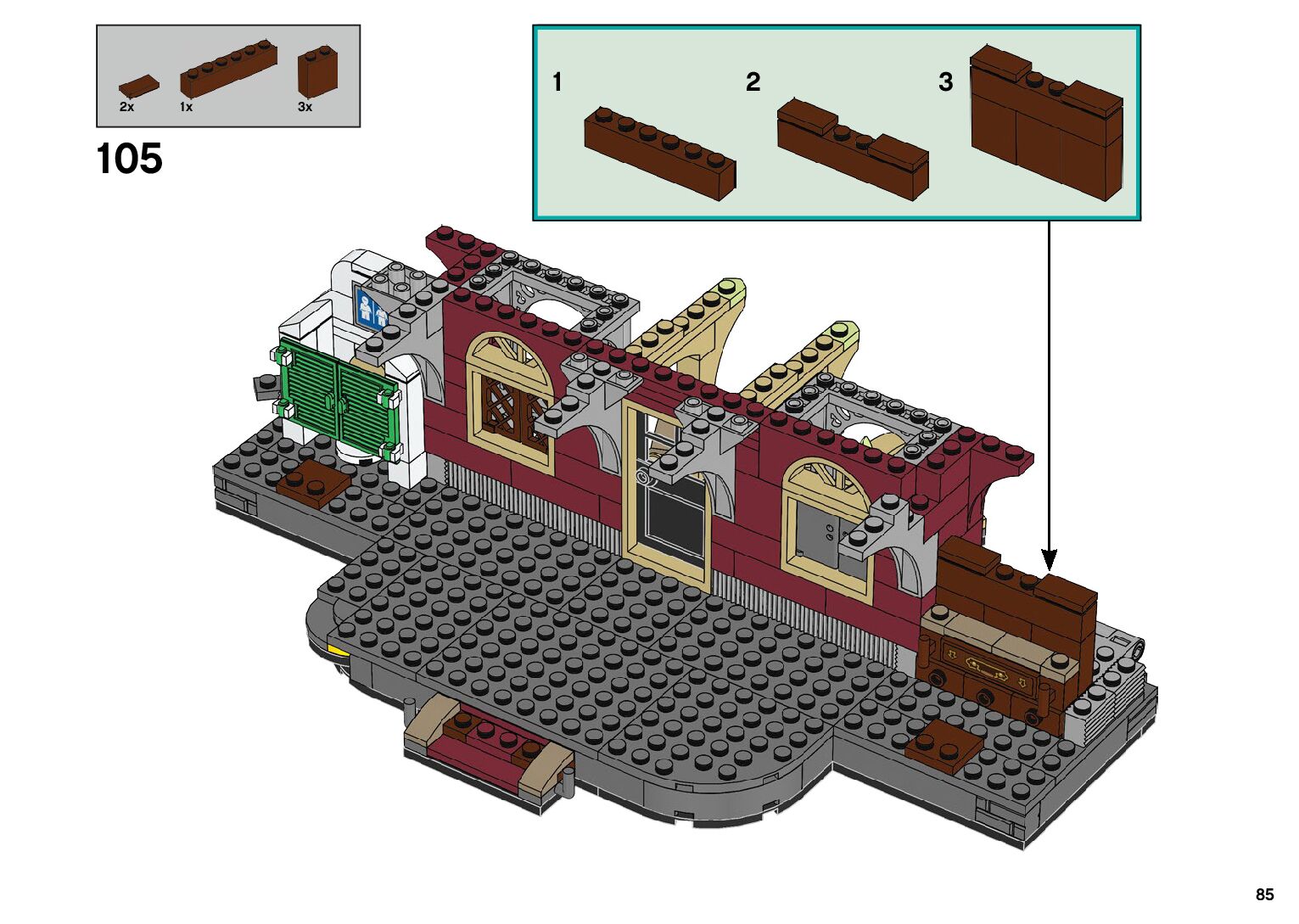 2x 1x 3x

105

1 2 3

85