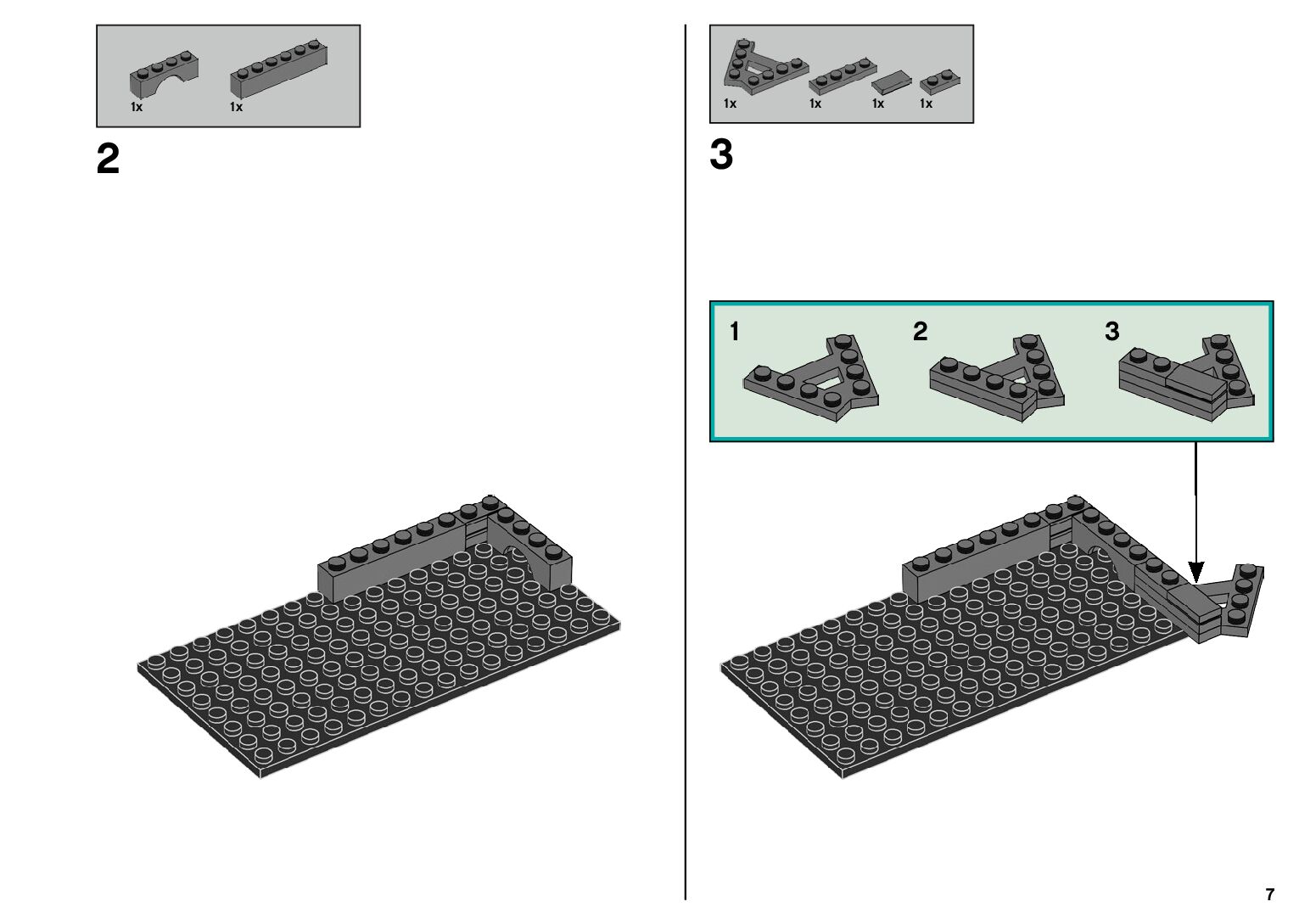 1x 1x

2

1x 1x 1x 1x

3

1

2

3

7