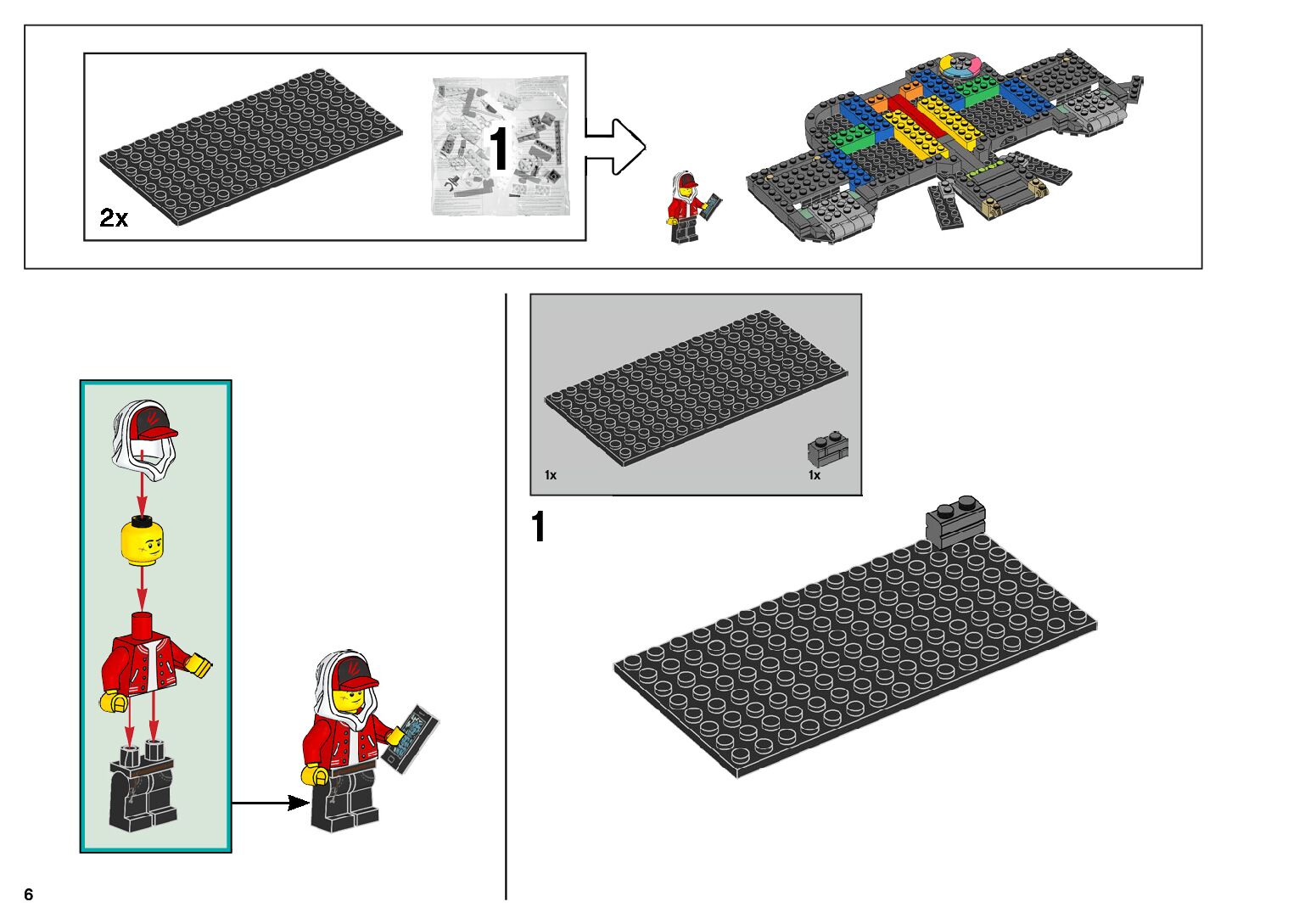 2x

1

1x

1x

1

6