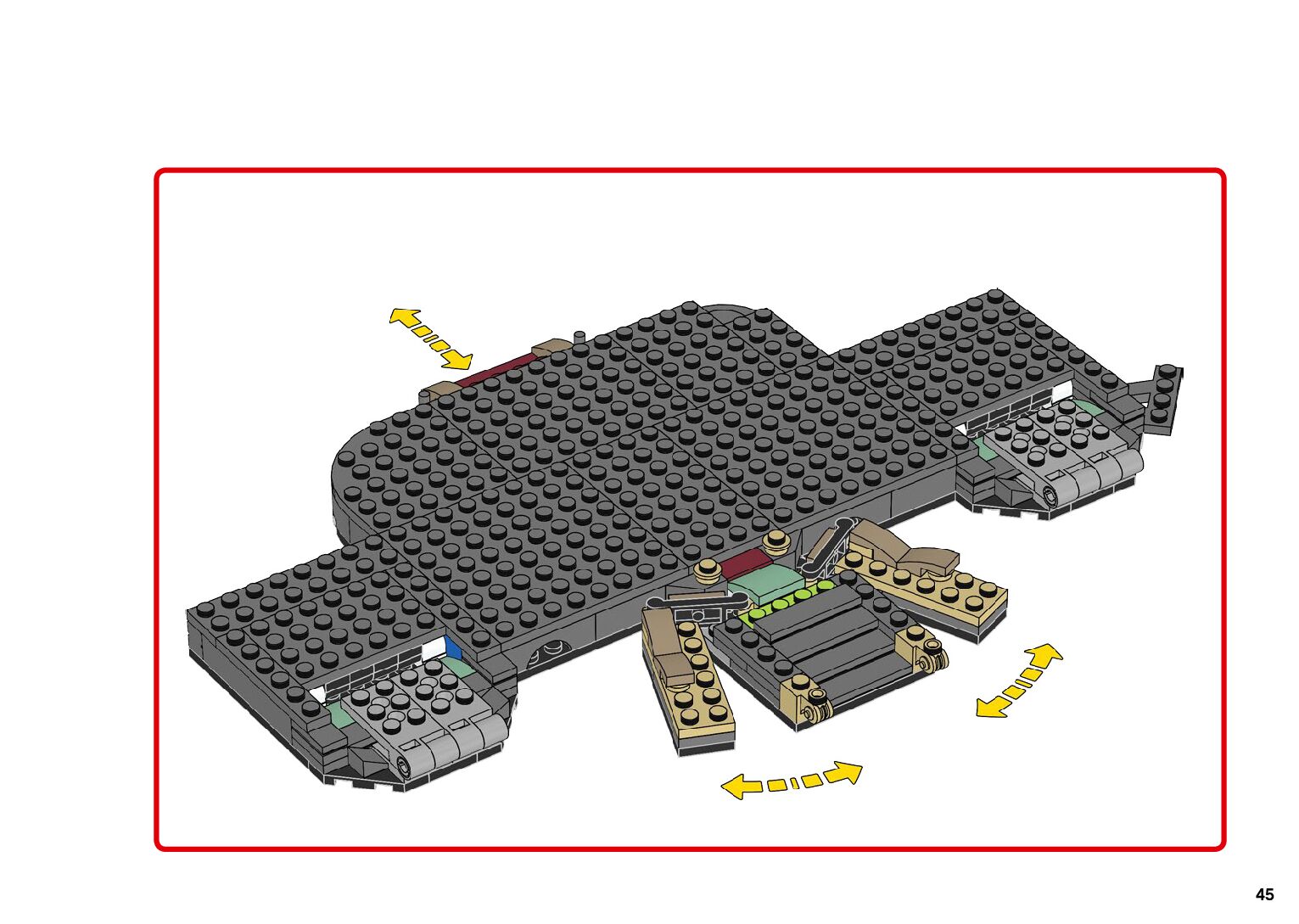 45