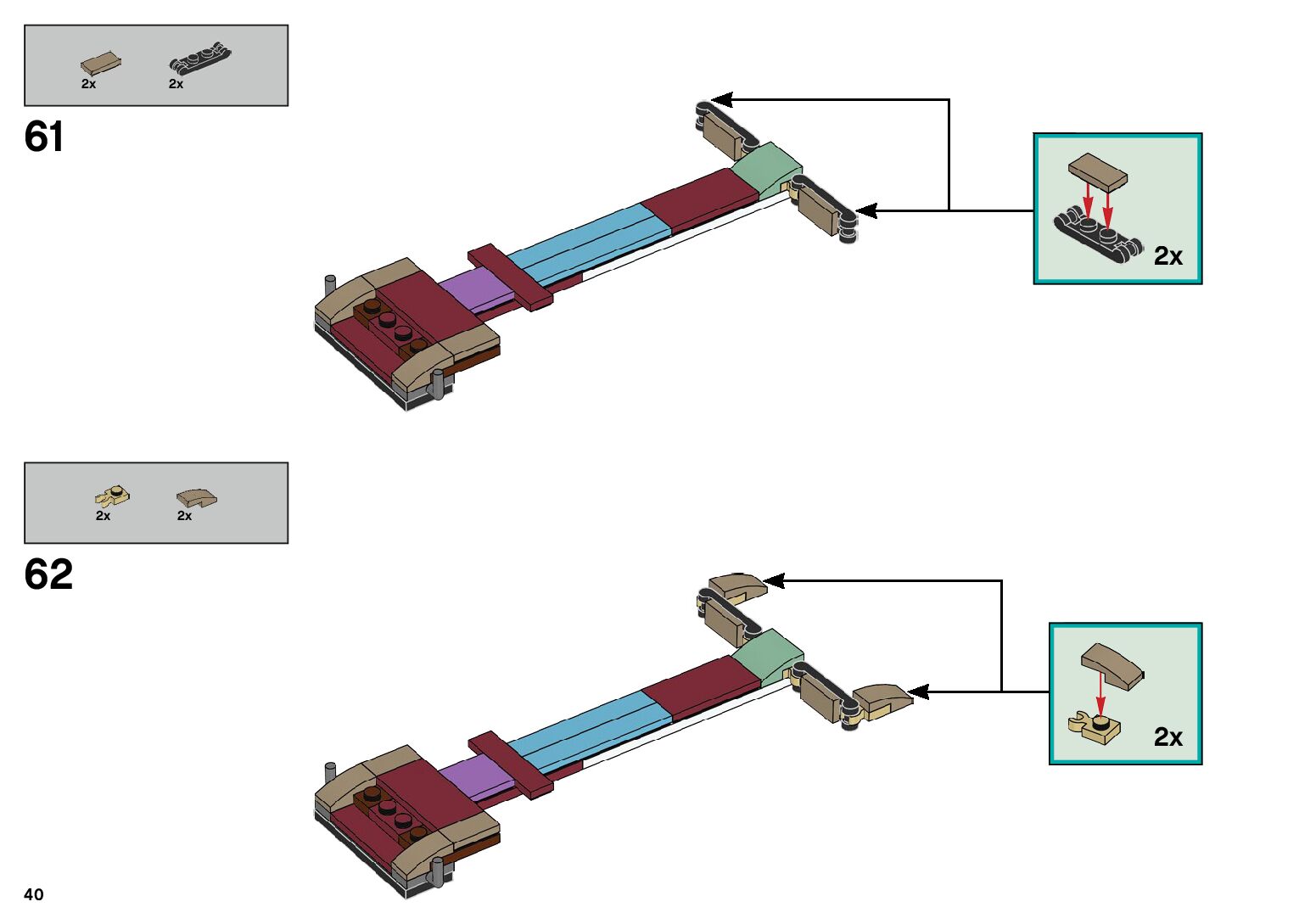 2x 2x

61

2x

2x 2x

62

2x

40