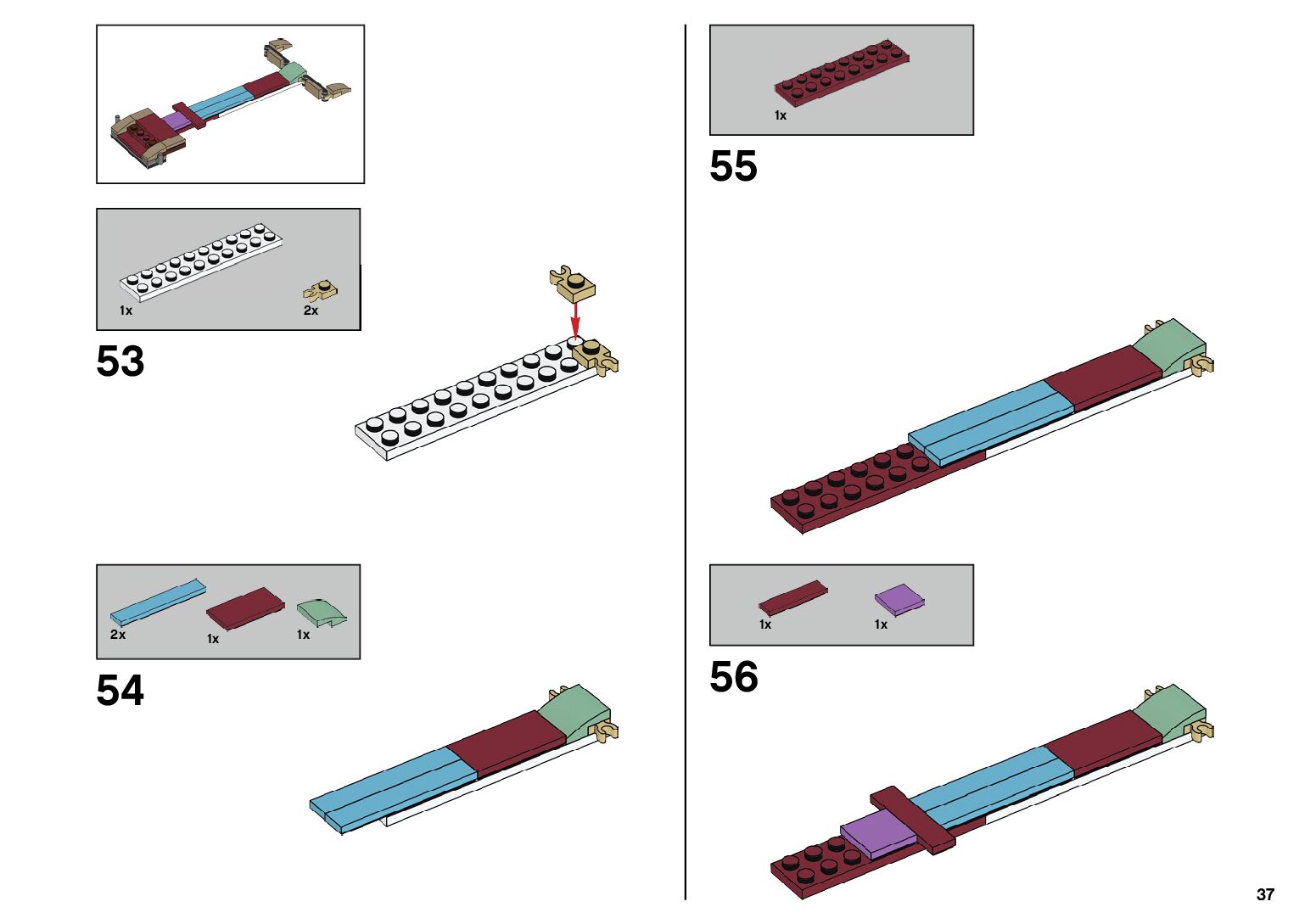 1x
2x
53

2x
1x
1x
54

1x
55

1x
1x
56

37