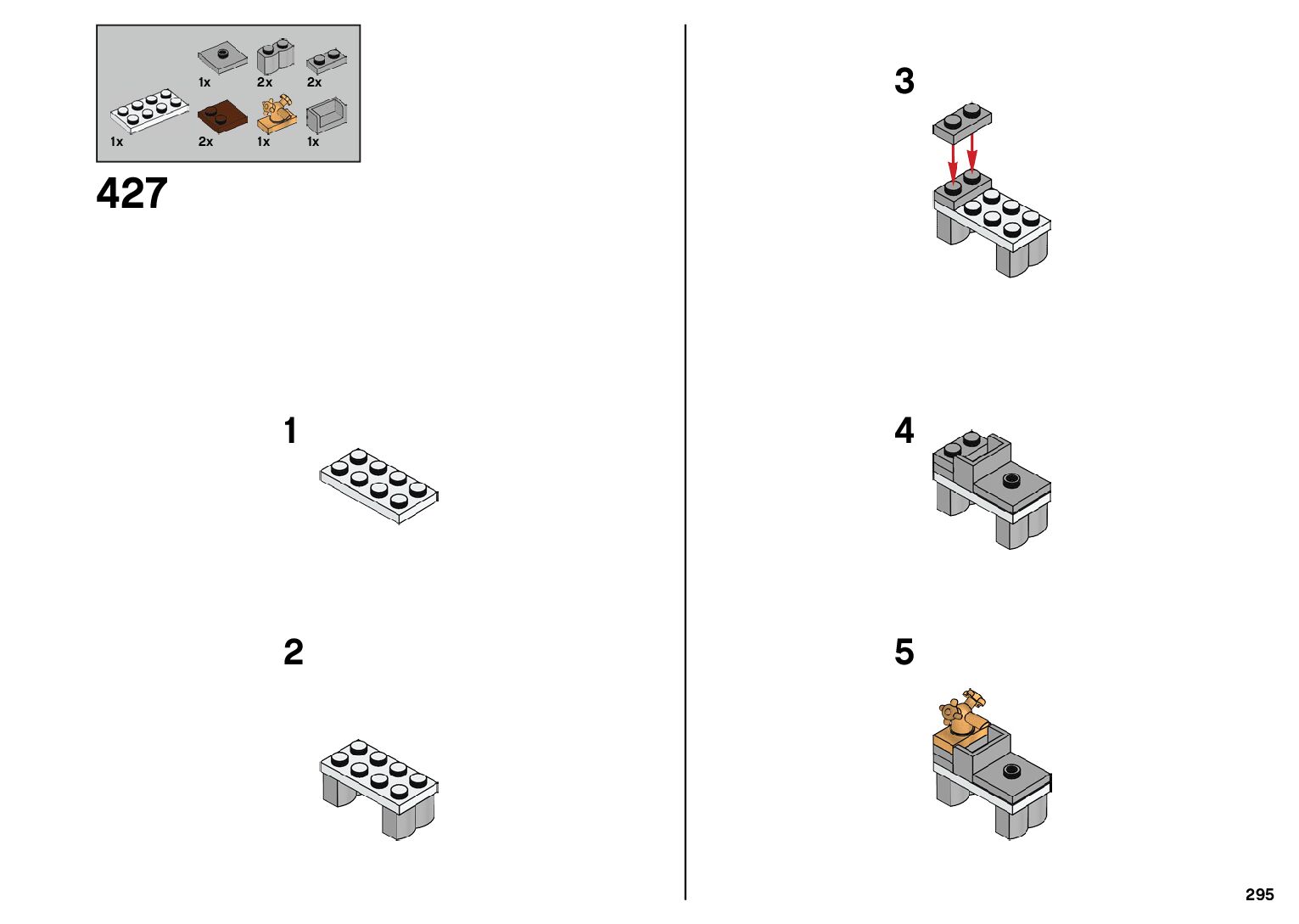 1x
2x
2x
1x
2x
1x
1x

427

1

2

3

4

5

295