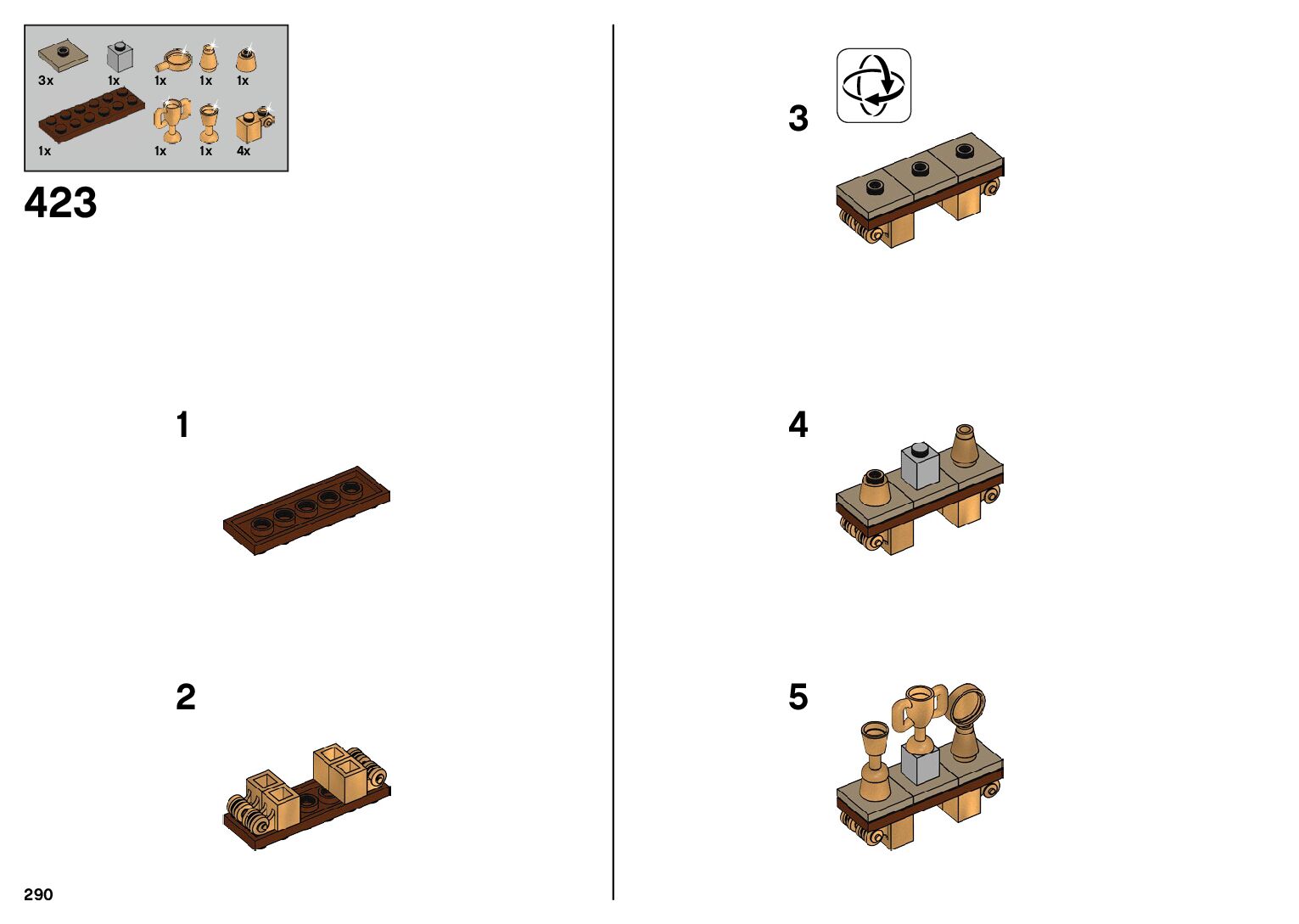 3x 1x 1x 1x 1x
1x 1x 1x 4x

423

1

2

3

4

5

290