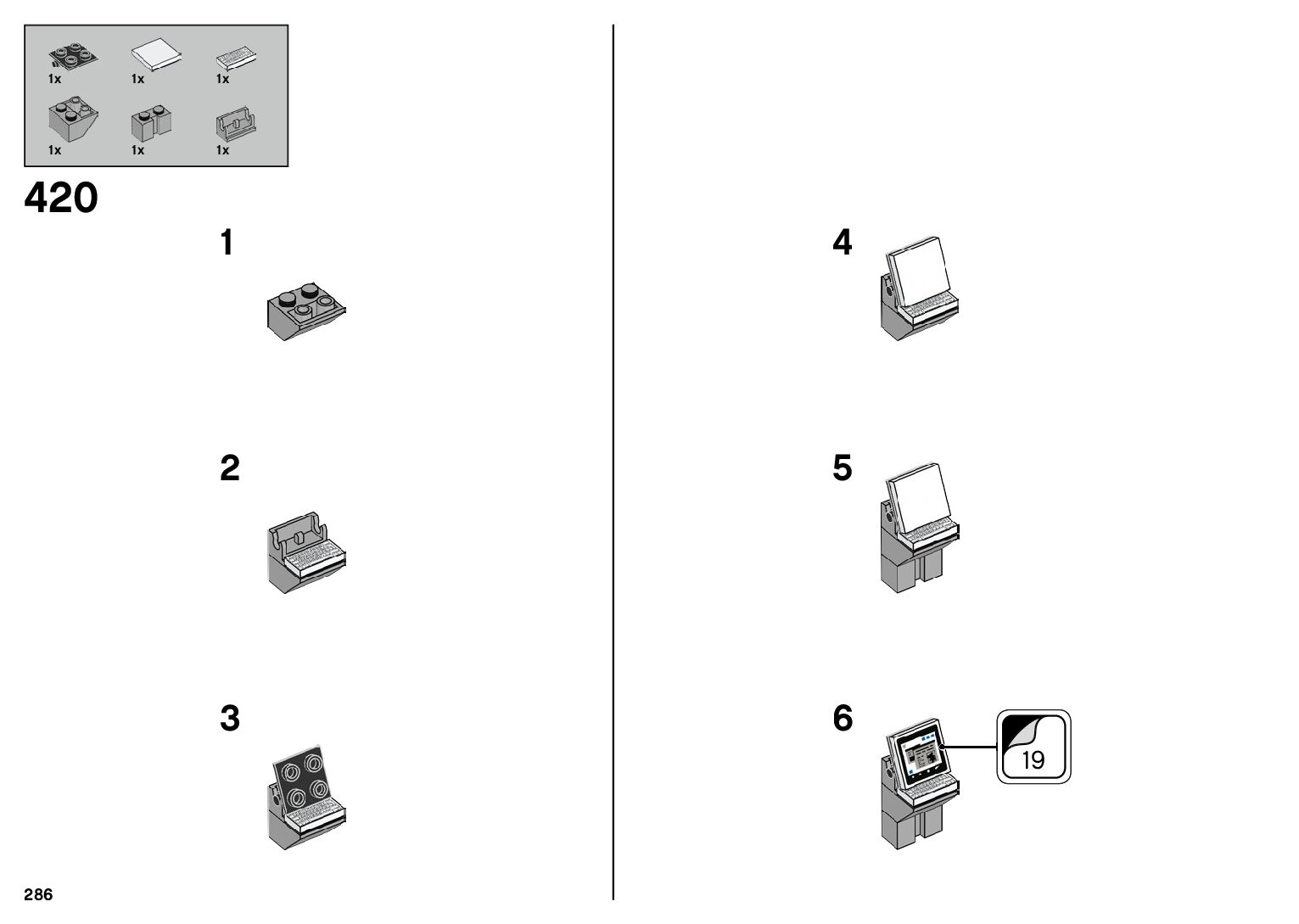 1x 1x 1x

1x 1x 1x

420

1

2

3

4

5

6

19

286