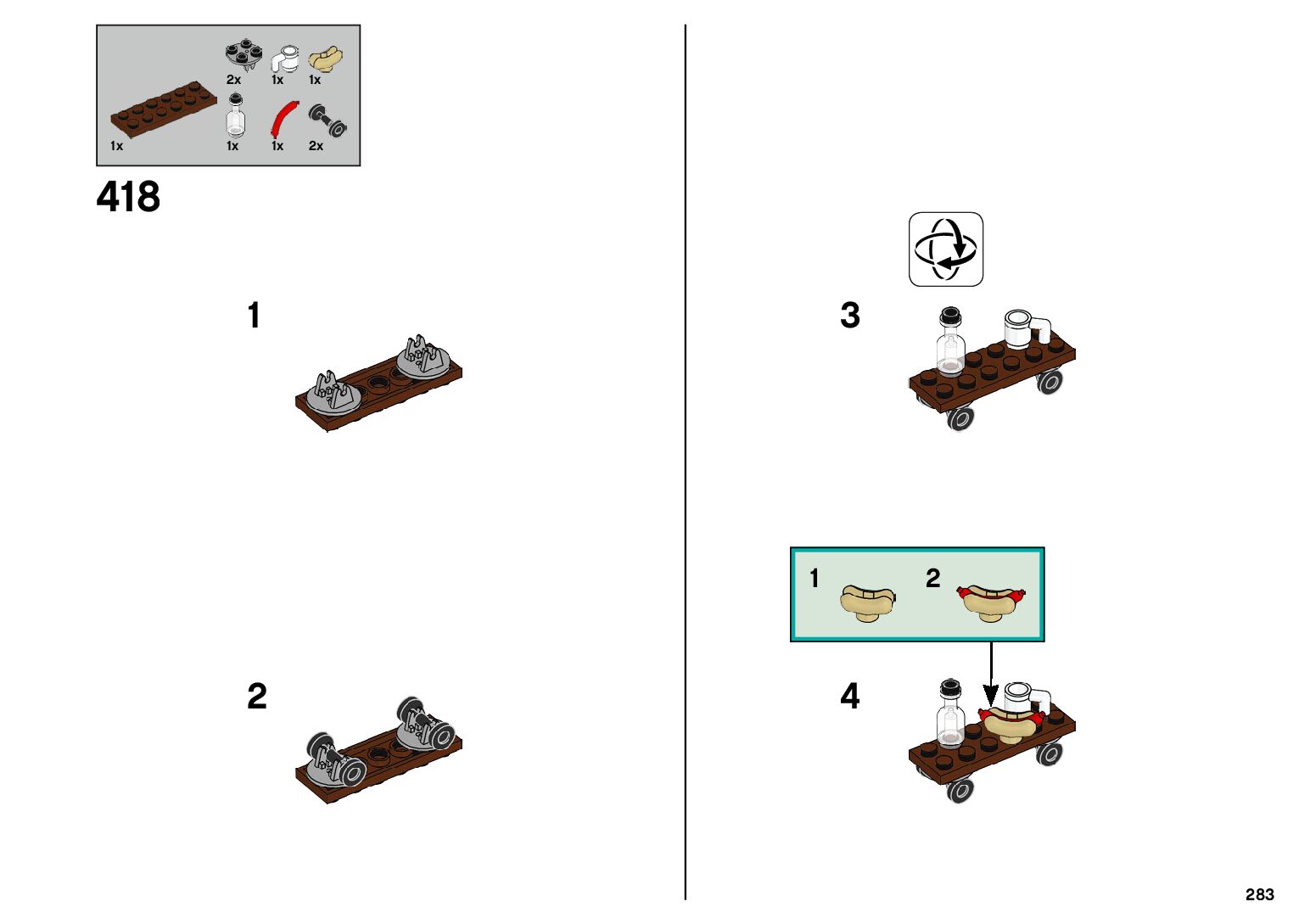 2x 1x 1x
1x 1x 1x 2x

418

1

2

3

1 2

4

283