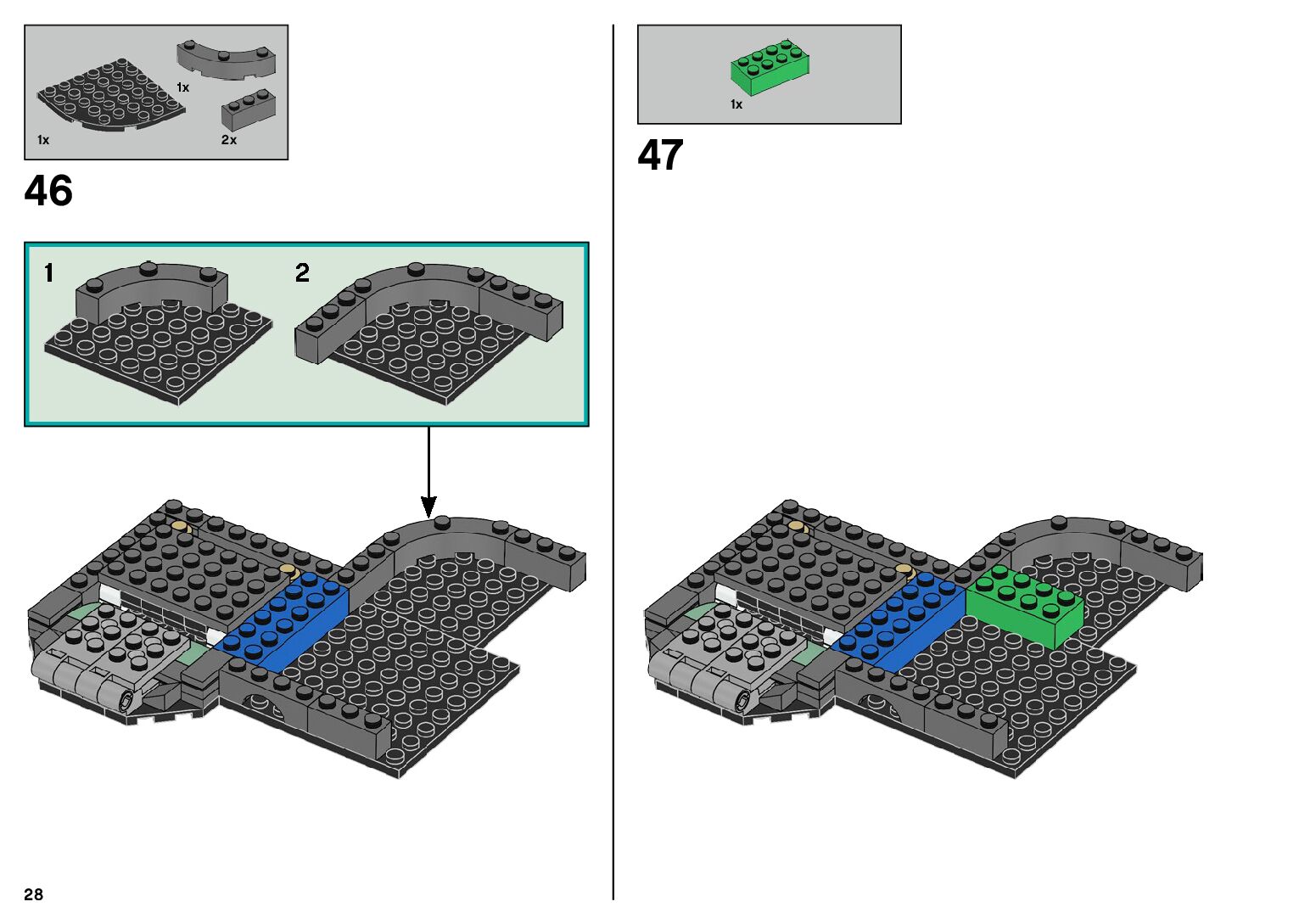 1x

1x

2x

46

1

2

1x

47

28